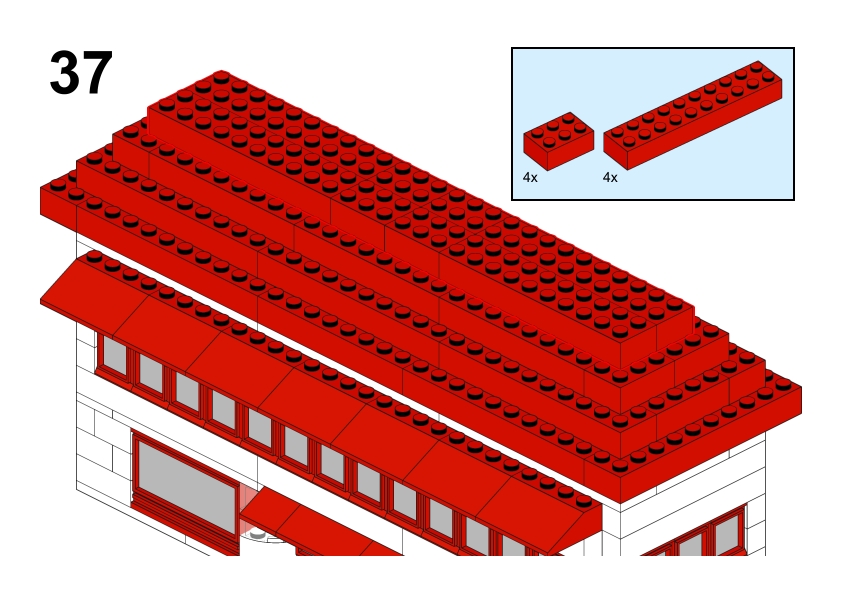 37

4x 4x