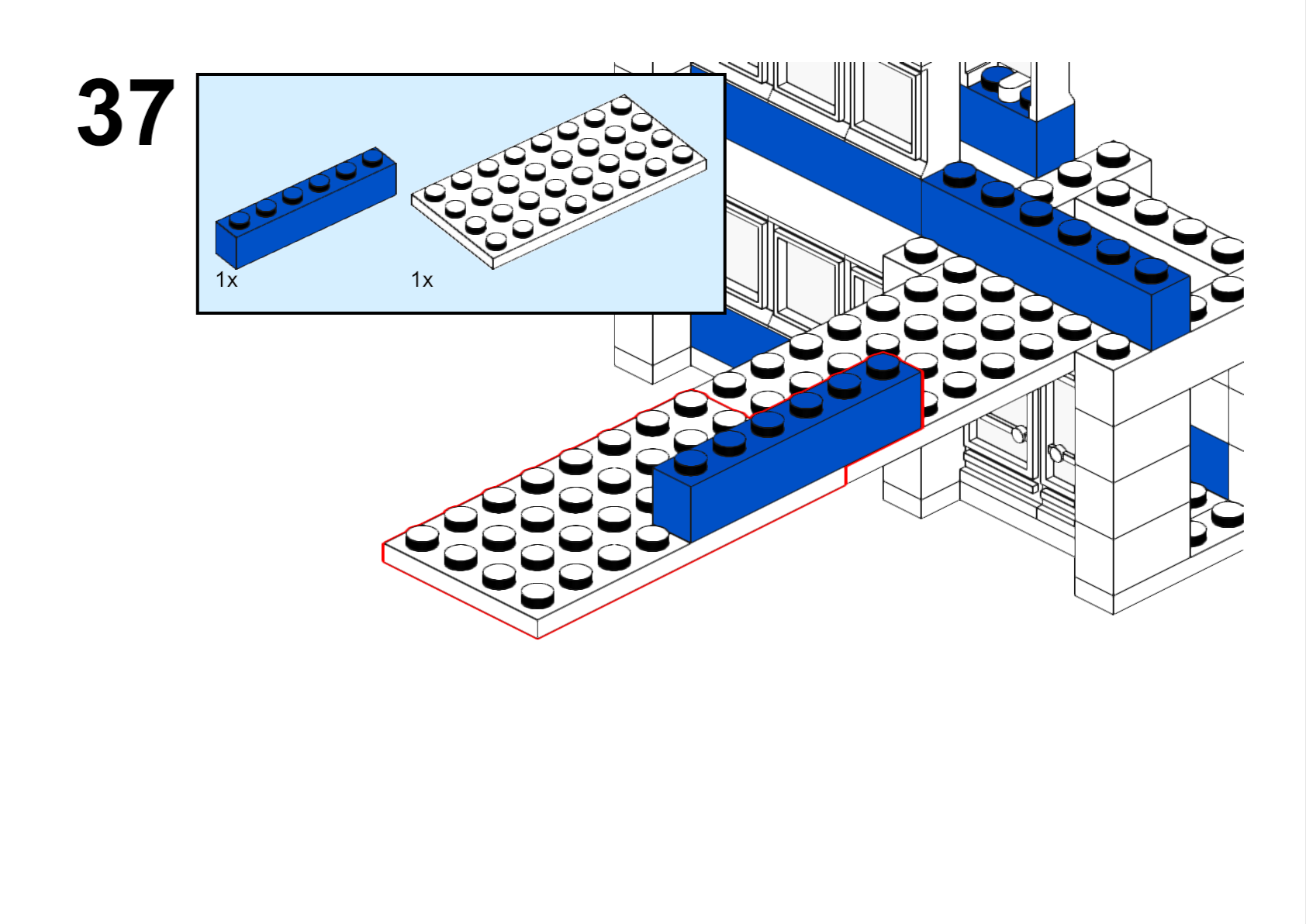 37

1x

1x