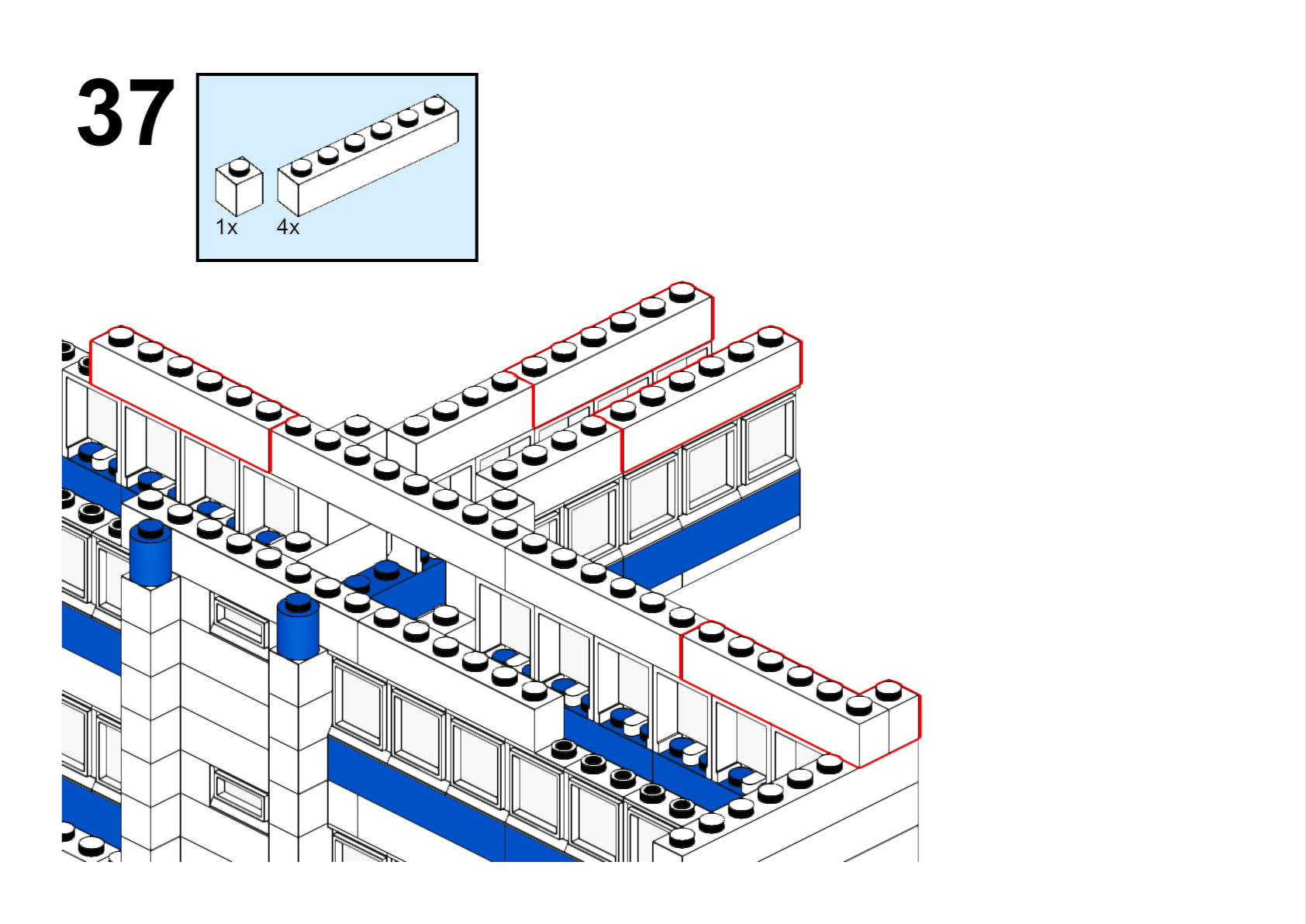 37

1x 4x