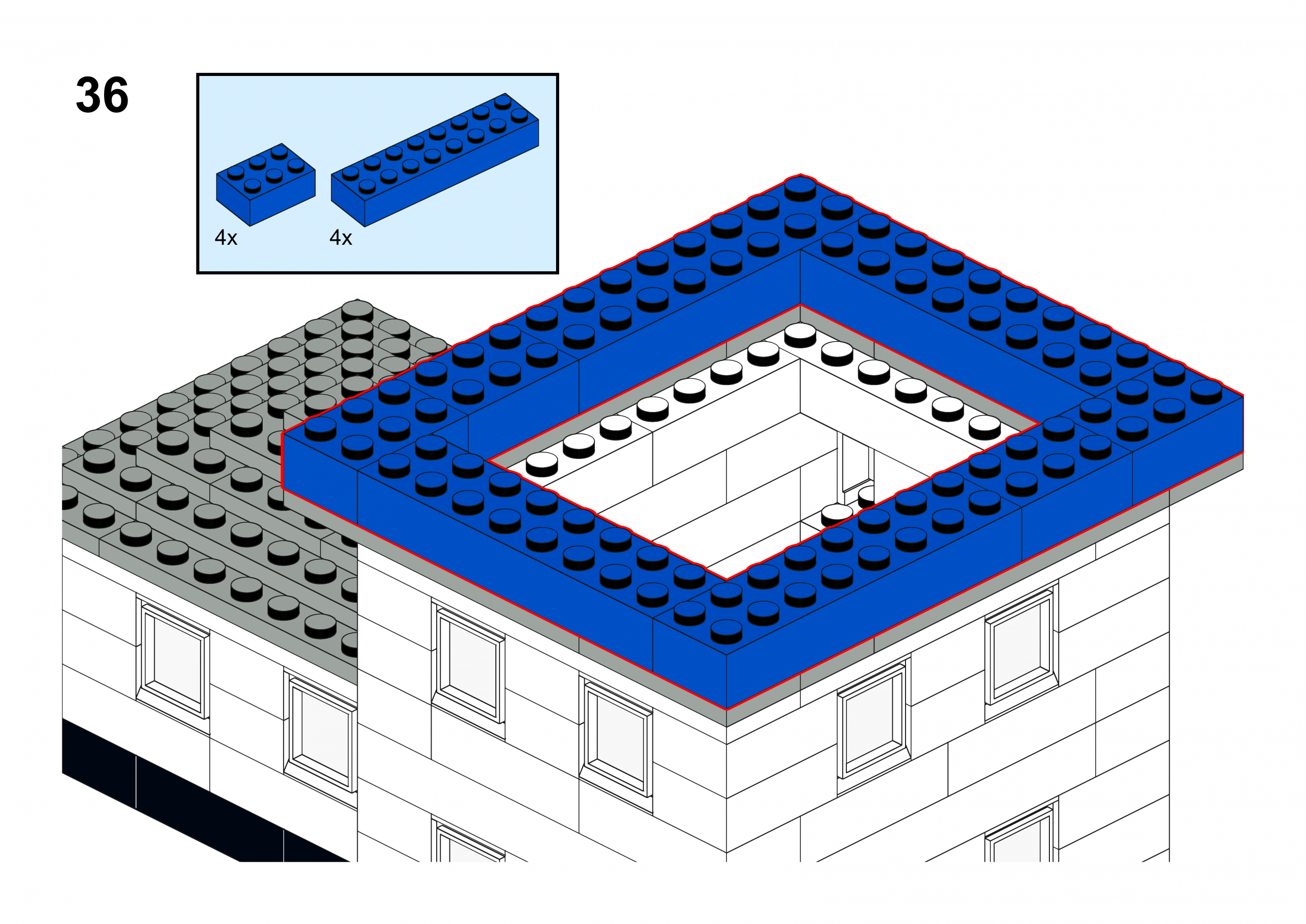 36

4x 4x