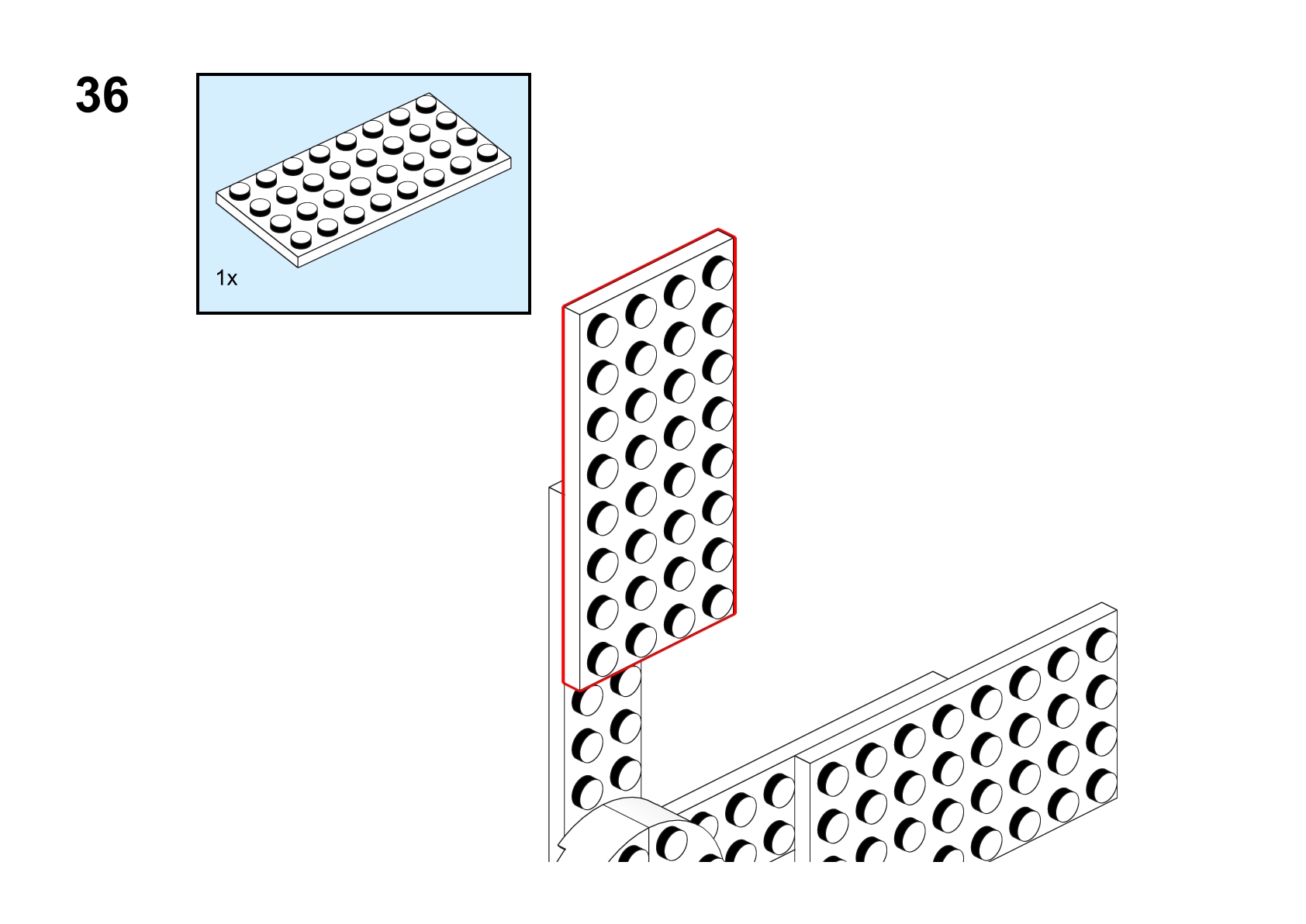 36

1x