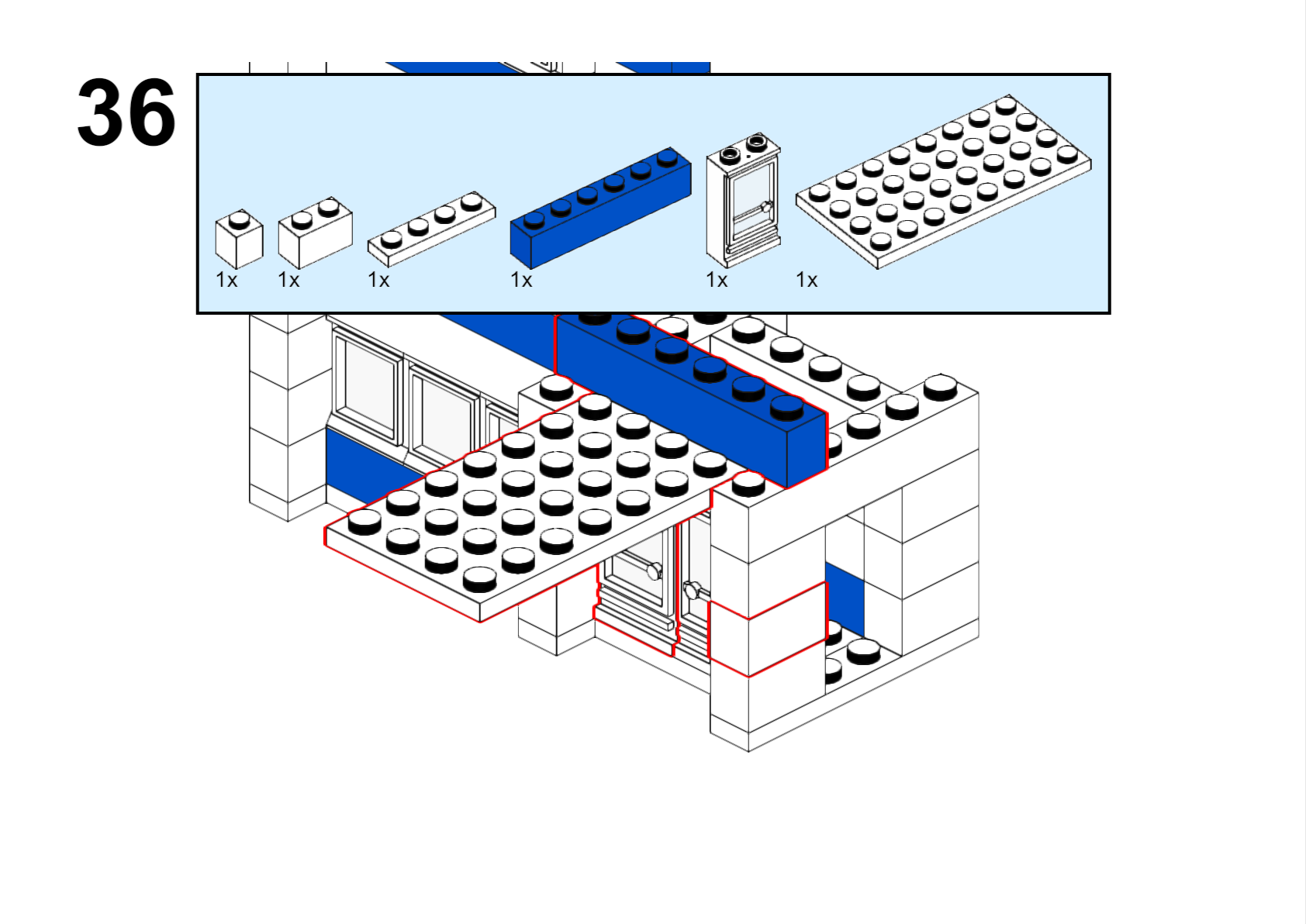 36

1x 1x 1x 1x 1x 1x