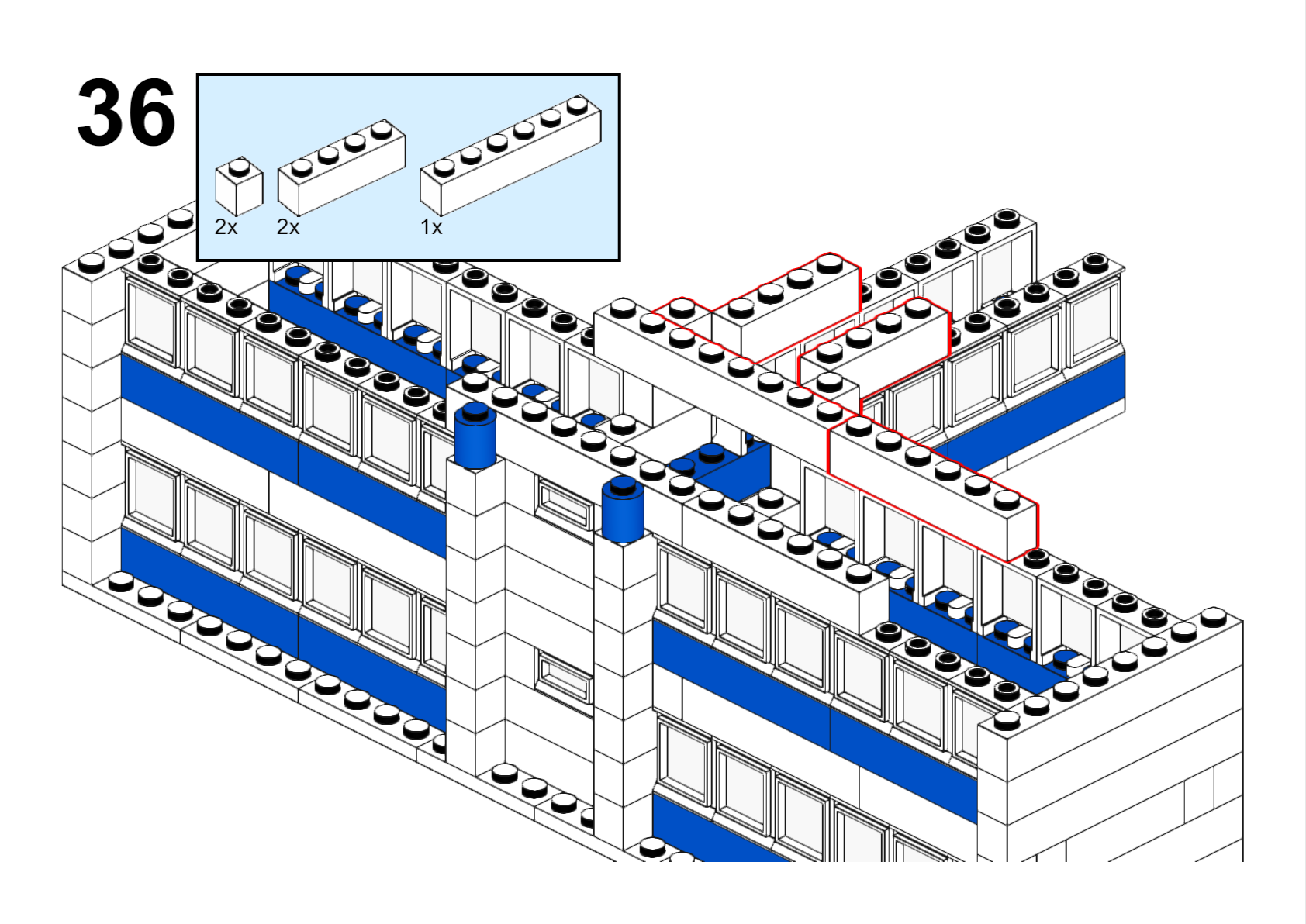 36

2x 2x 1x