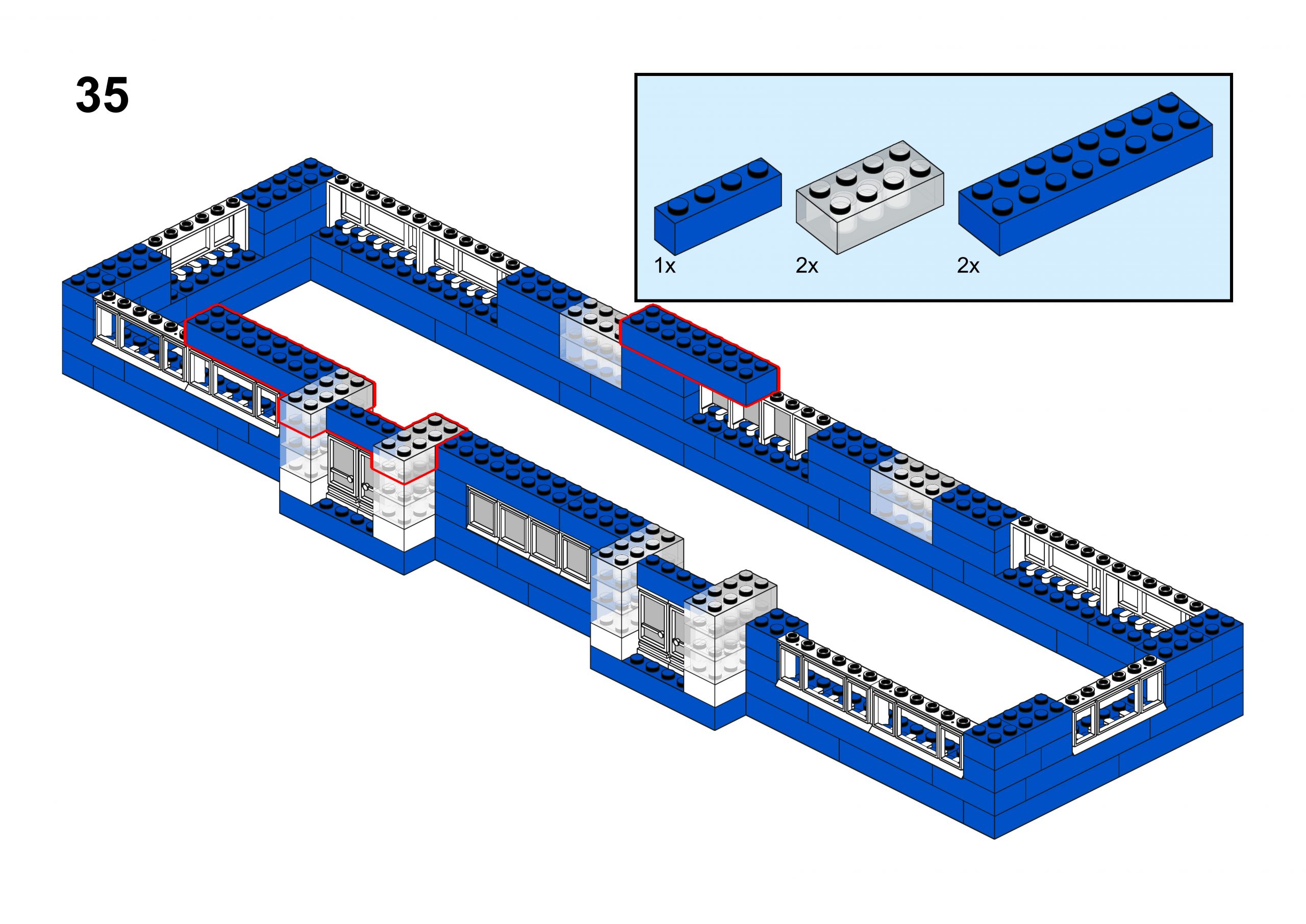 35

1x
2x
2x