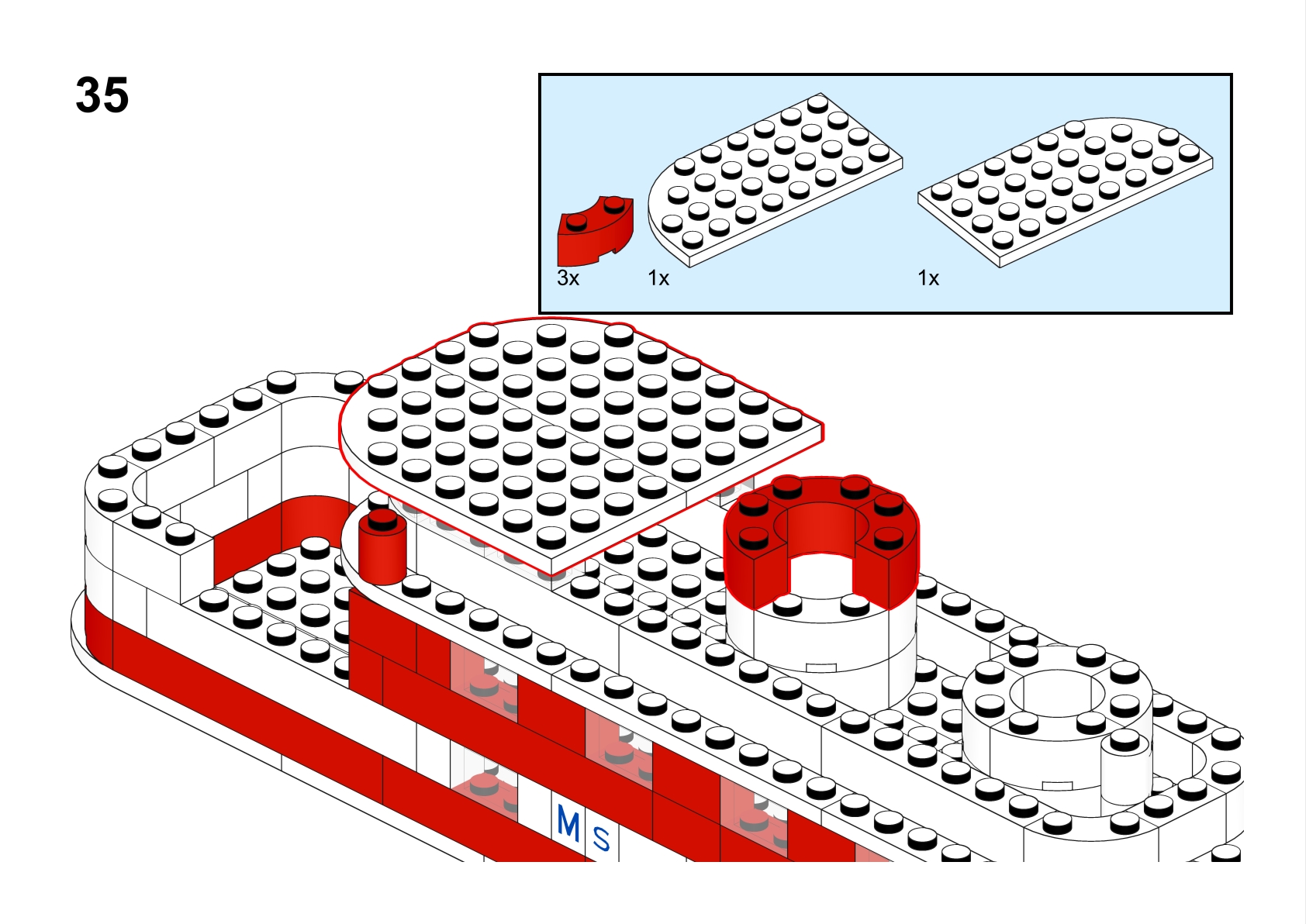 35

3x 1x 1x

M S