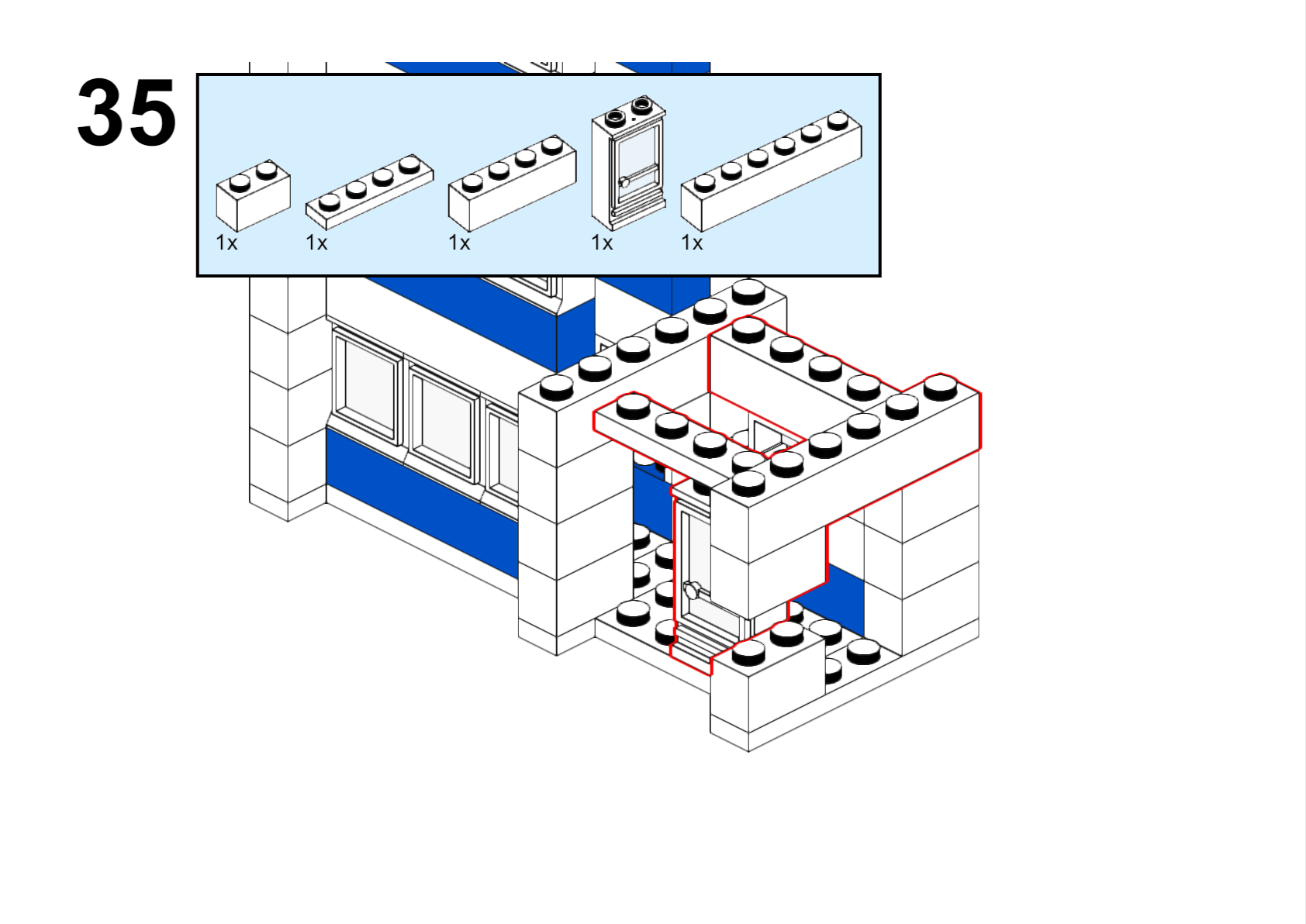 35

1x 1x 1x 1x 1x