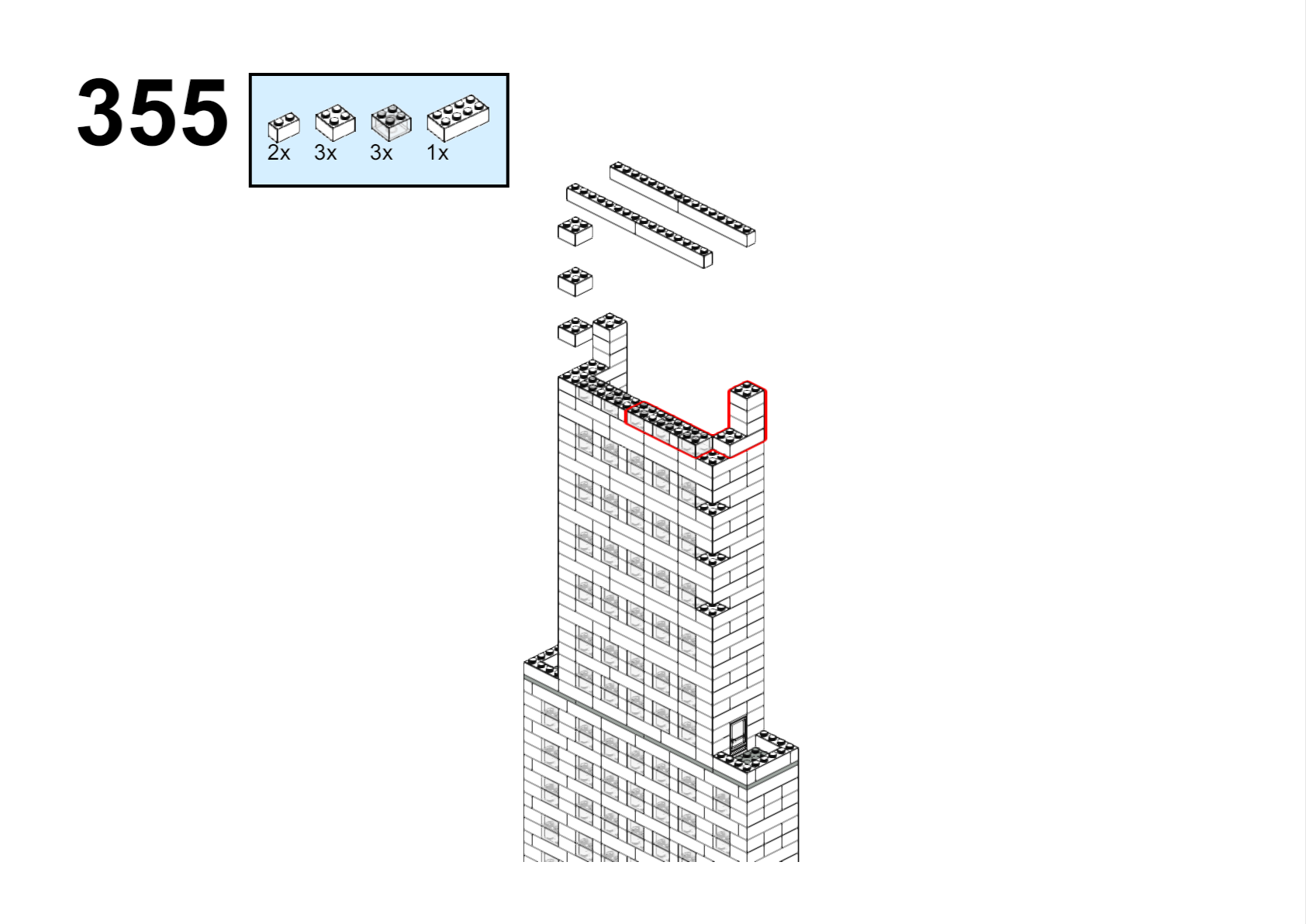 355

2x 3x 3x 1x