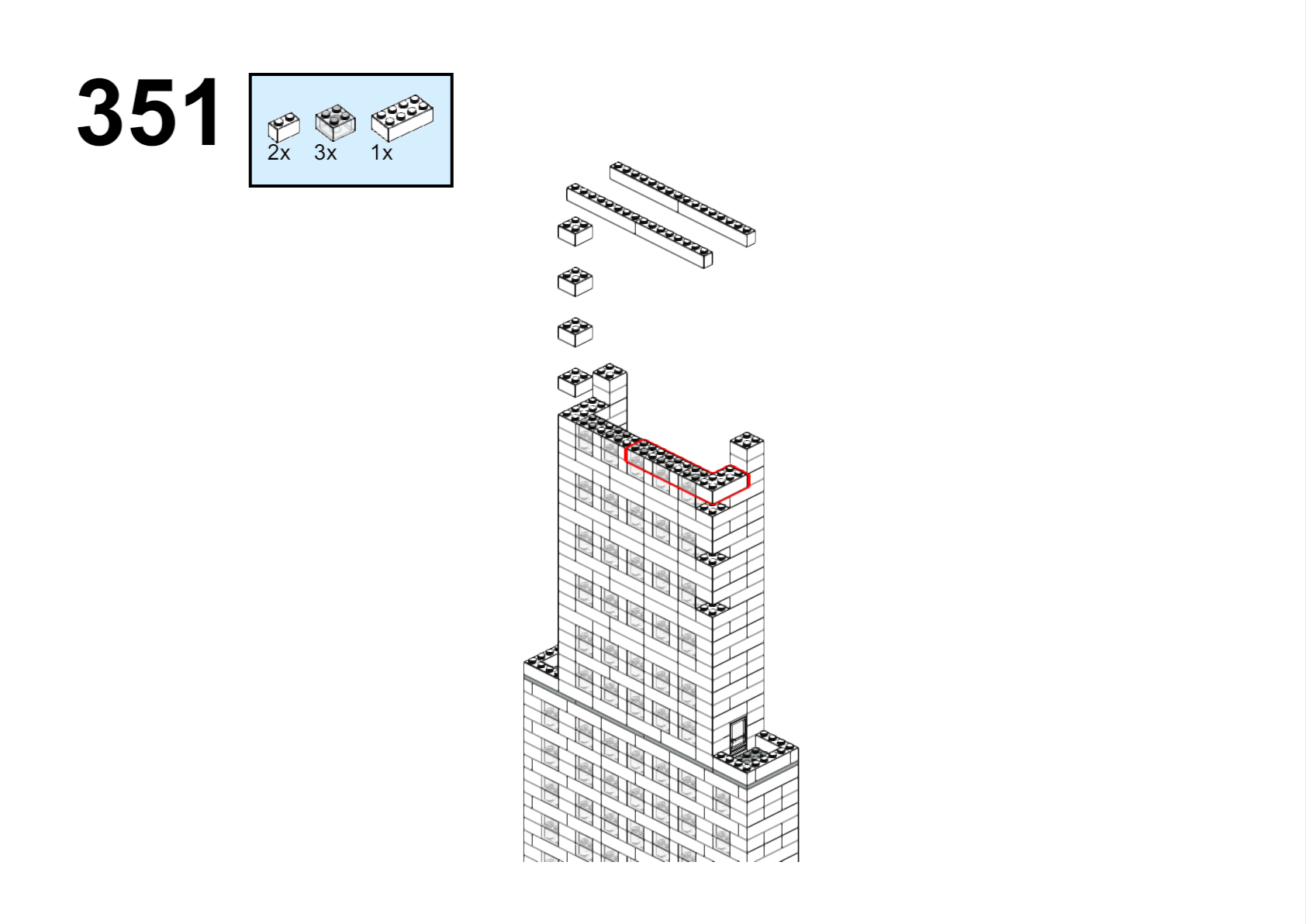 351

2x 3x 1x