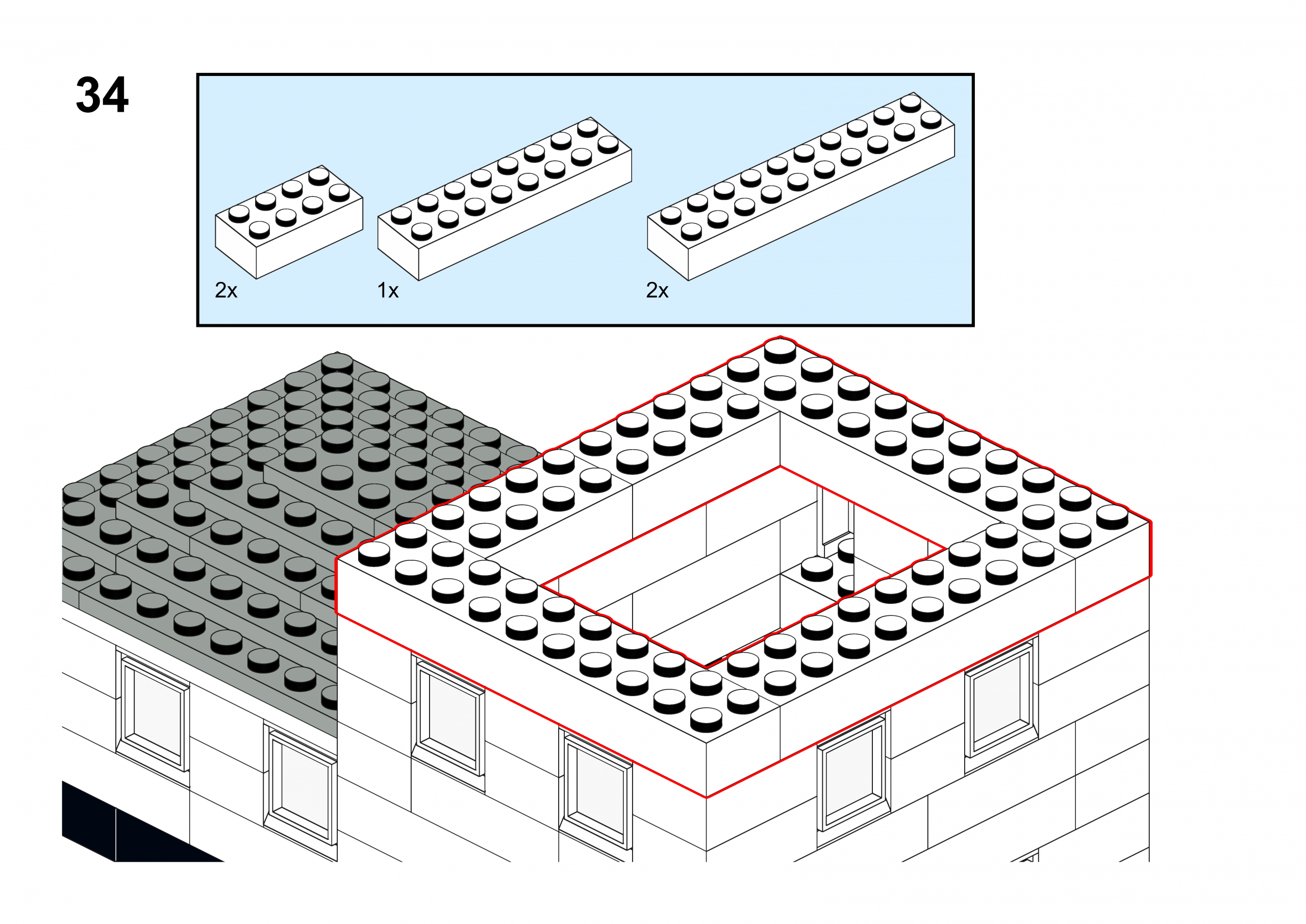 34

2x

1x

2x