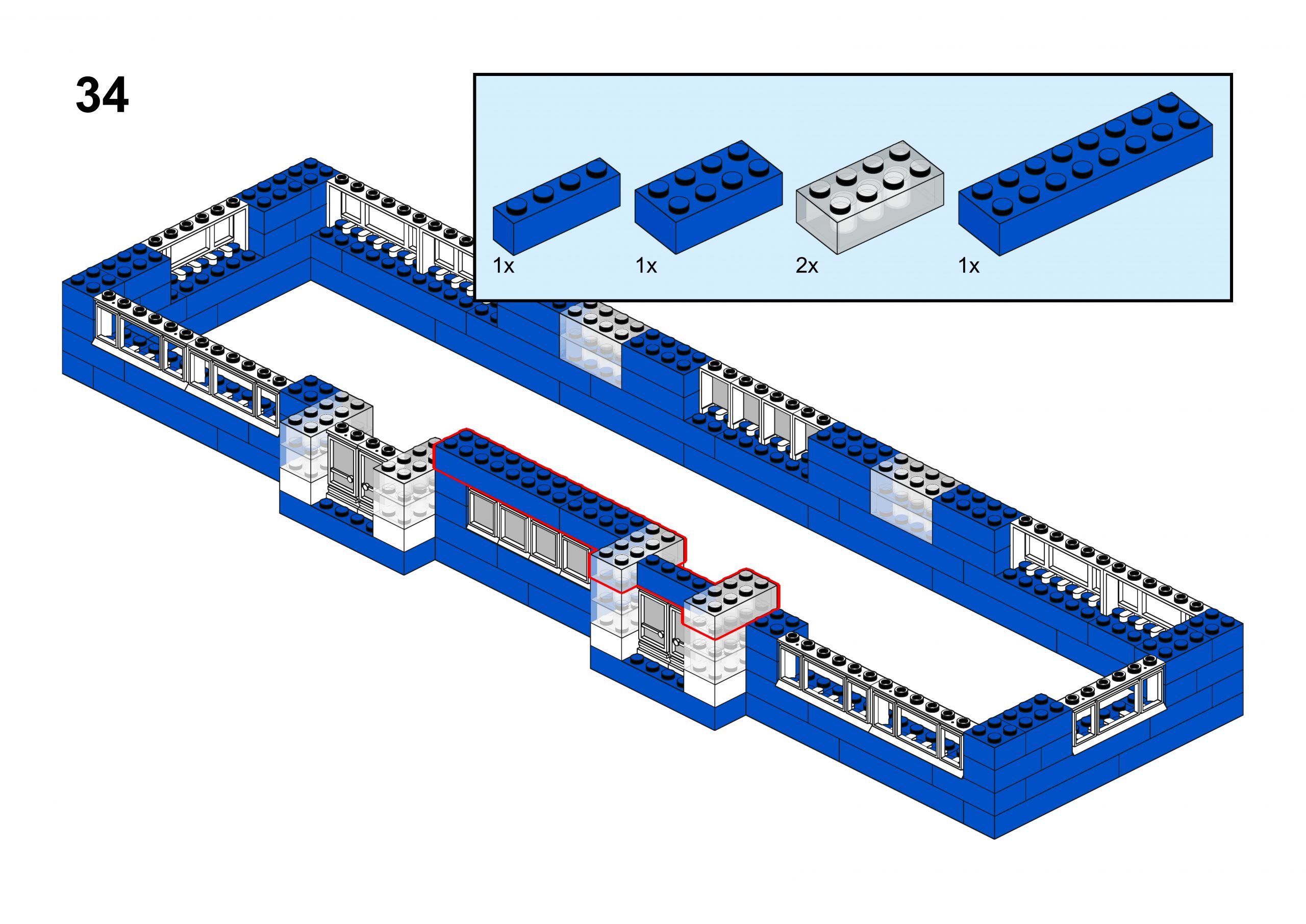 34

1x
1x
2x
1x