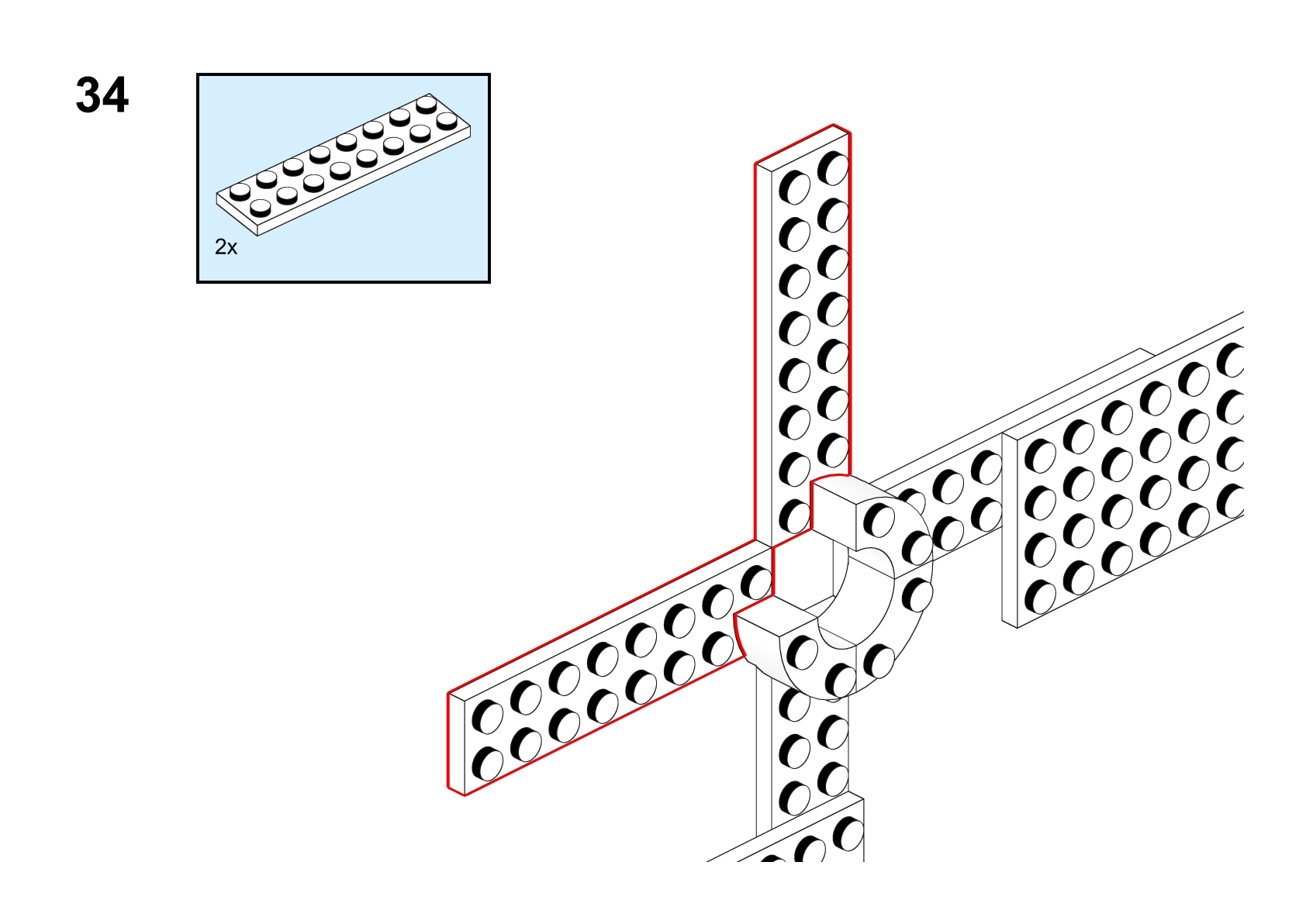 34

2x