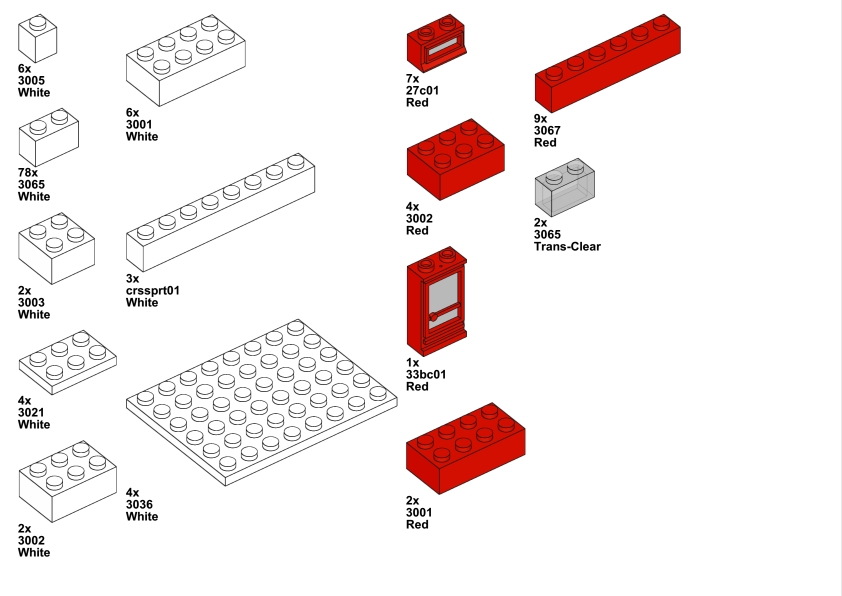 6x
3005
White

78x
3065
White

2x
3003
White

4x
3021
White

2x
3002
White

6x
3001
White

3x
crssprt01
White

4x
3036
White

7x
27c01
Red

4x
3002
Red

1x
33bc01
Red

2x
3001
Red

9x
3067
Red

2x
3065
Trans-Clear