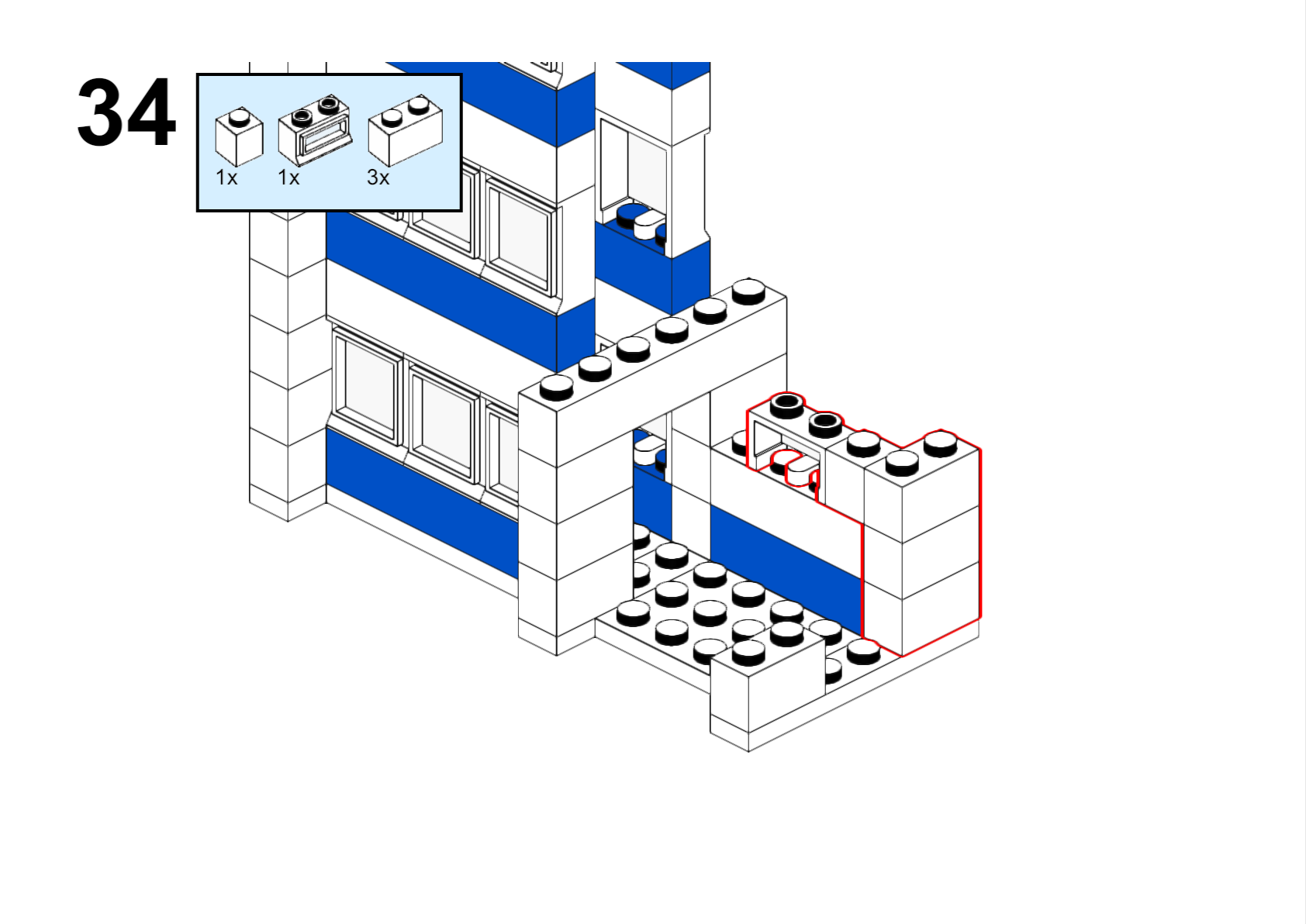 34

1x 1x 3x