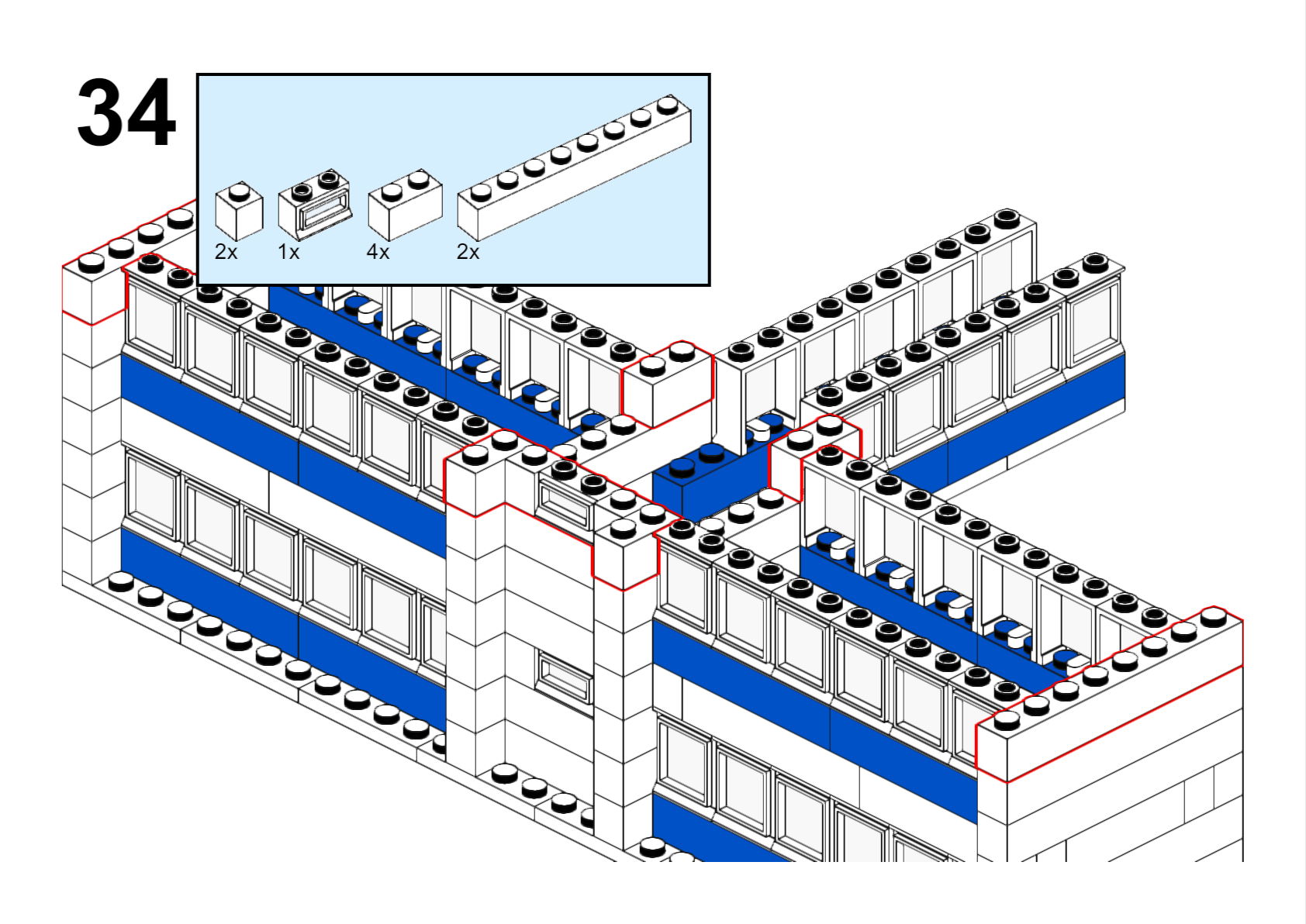 34

2x 1x 4x 2x