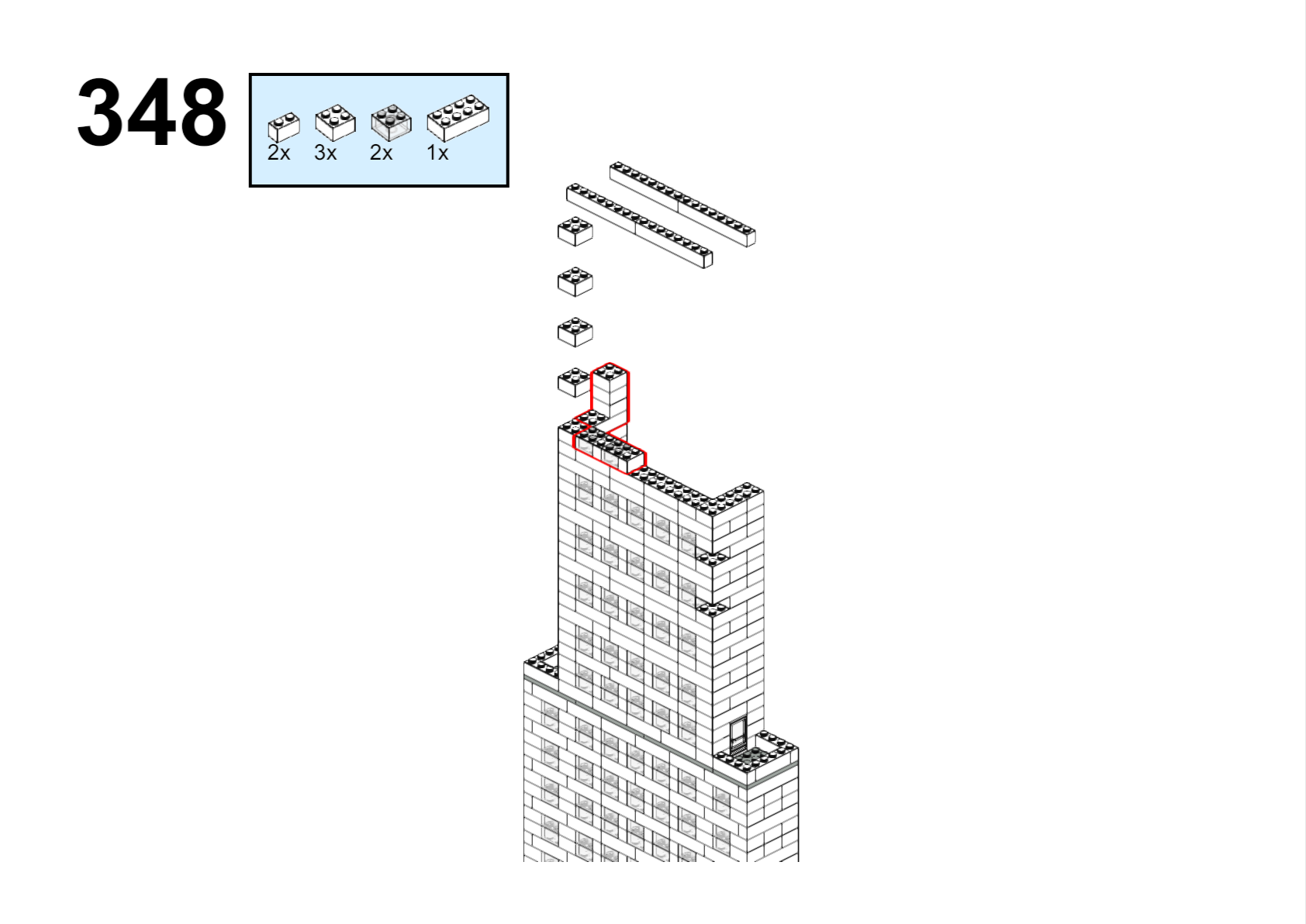 348

2x 3x 2x 1x