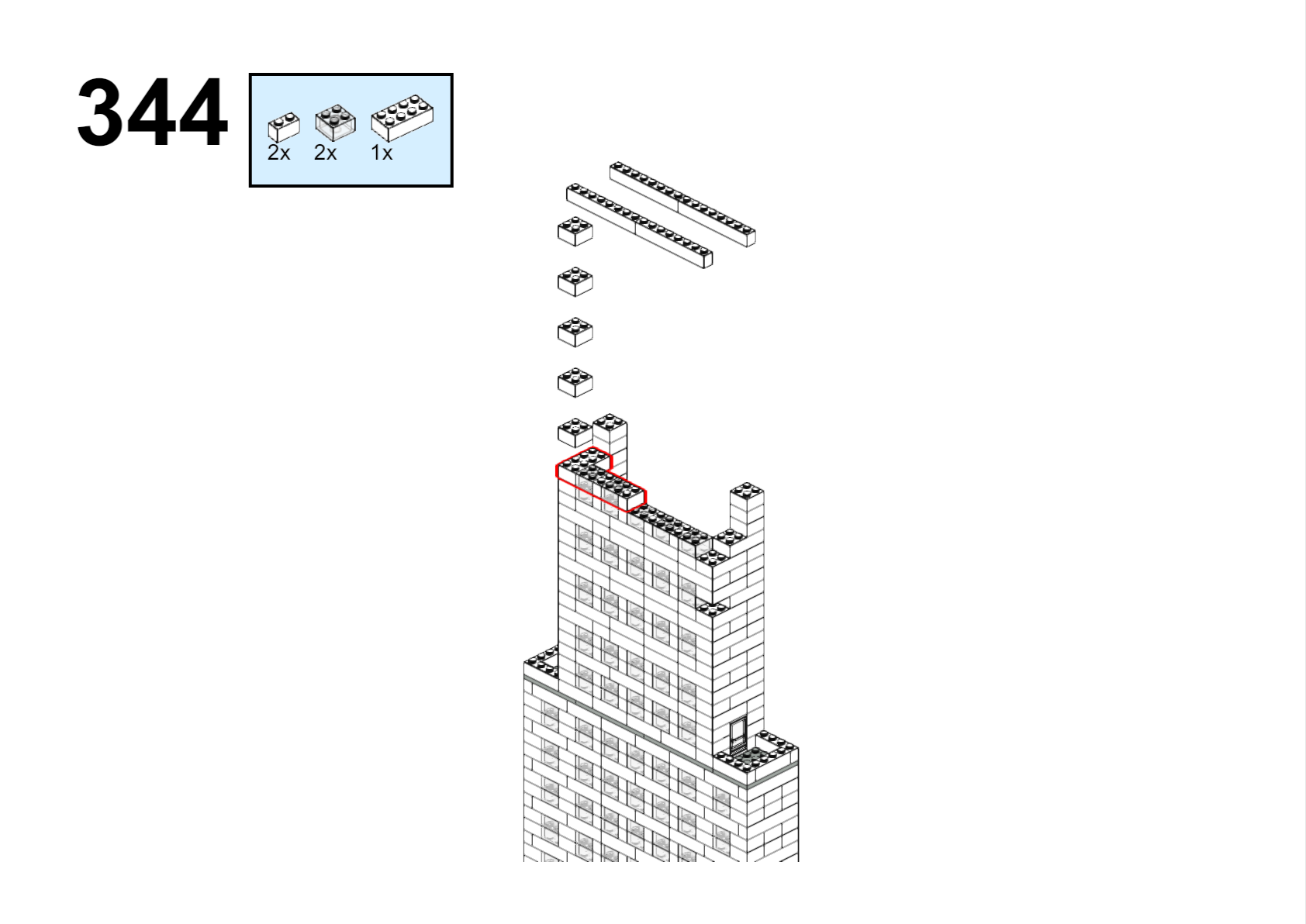 344

2x 2x 1x