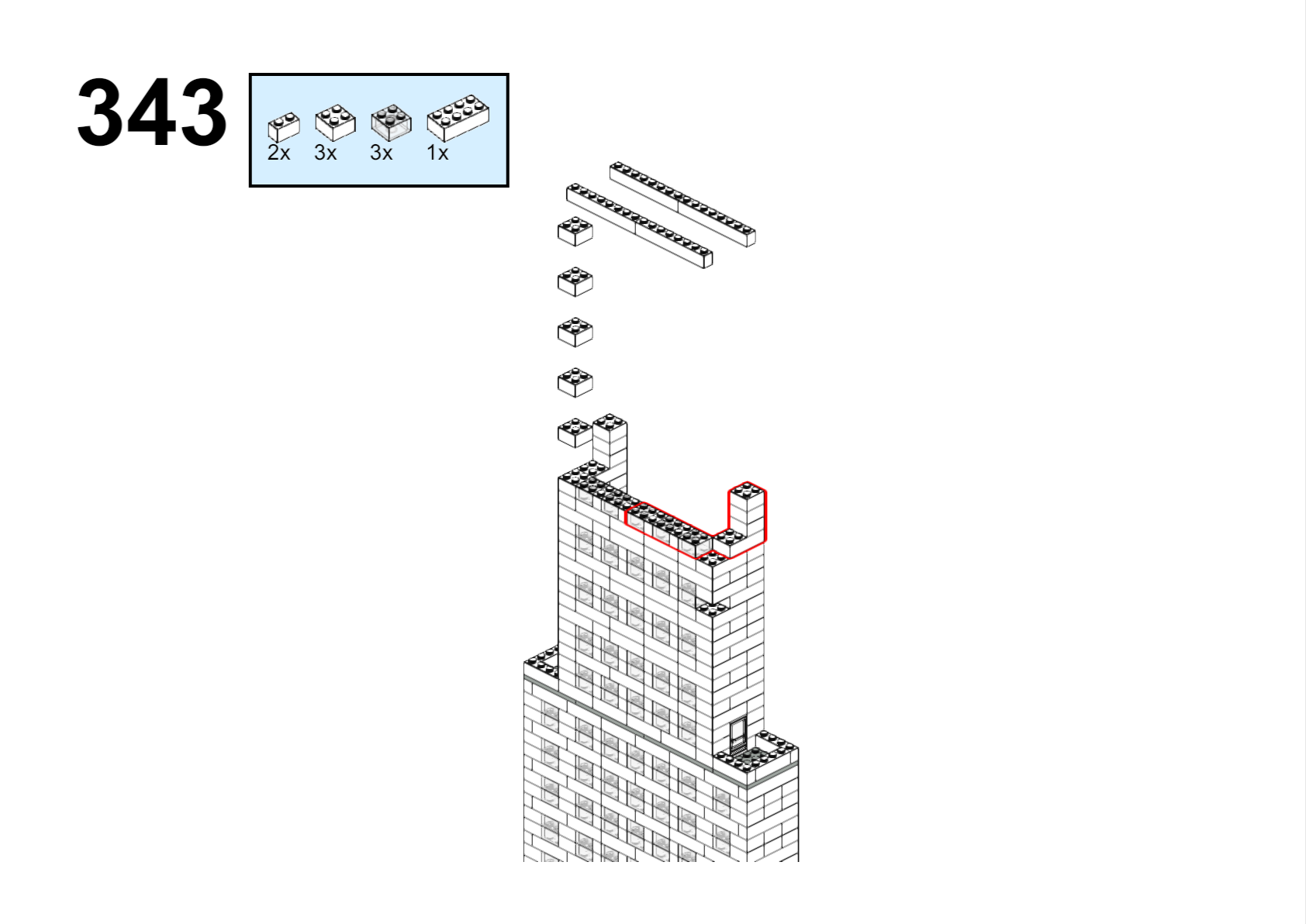 343

2x 3x 3x 1x