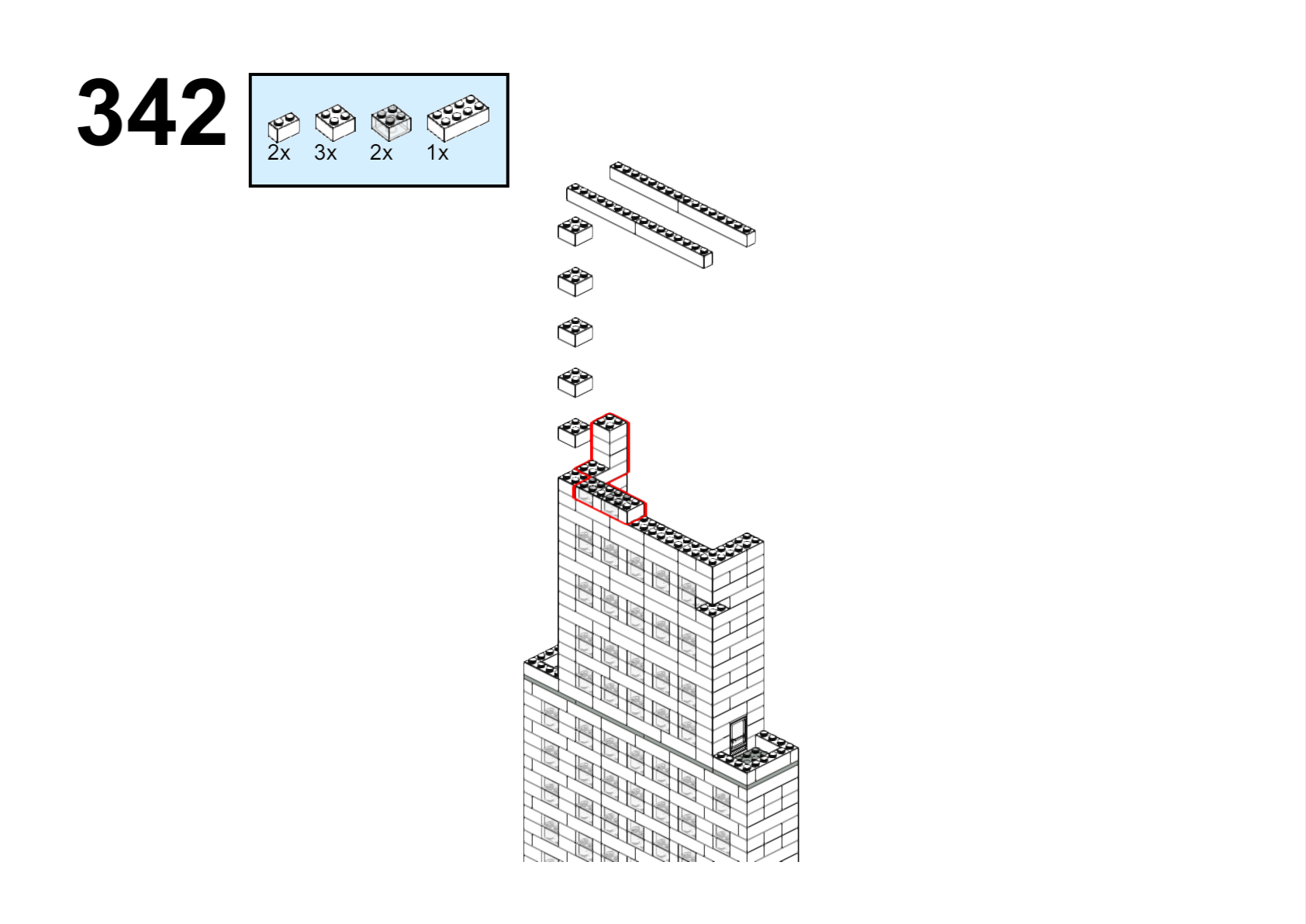 342

2x 3x 2x 1x