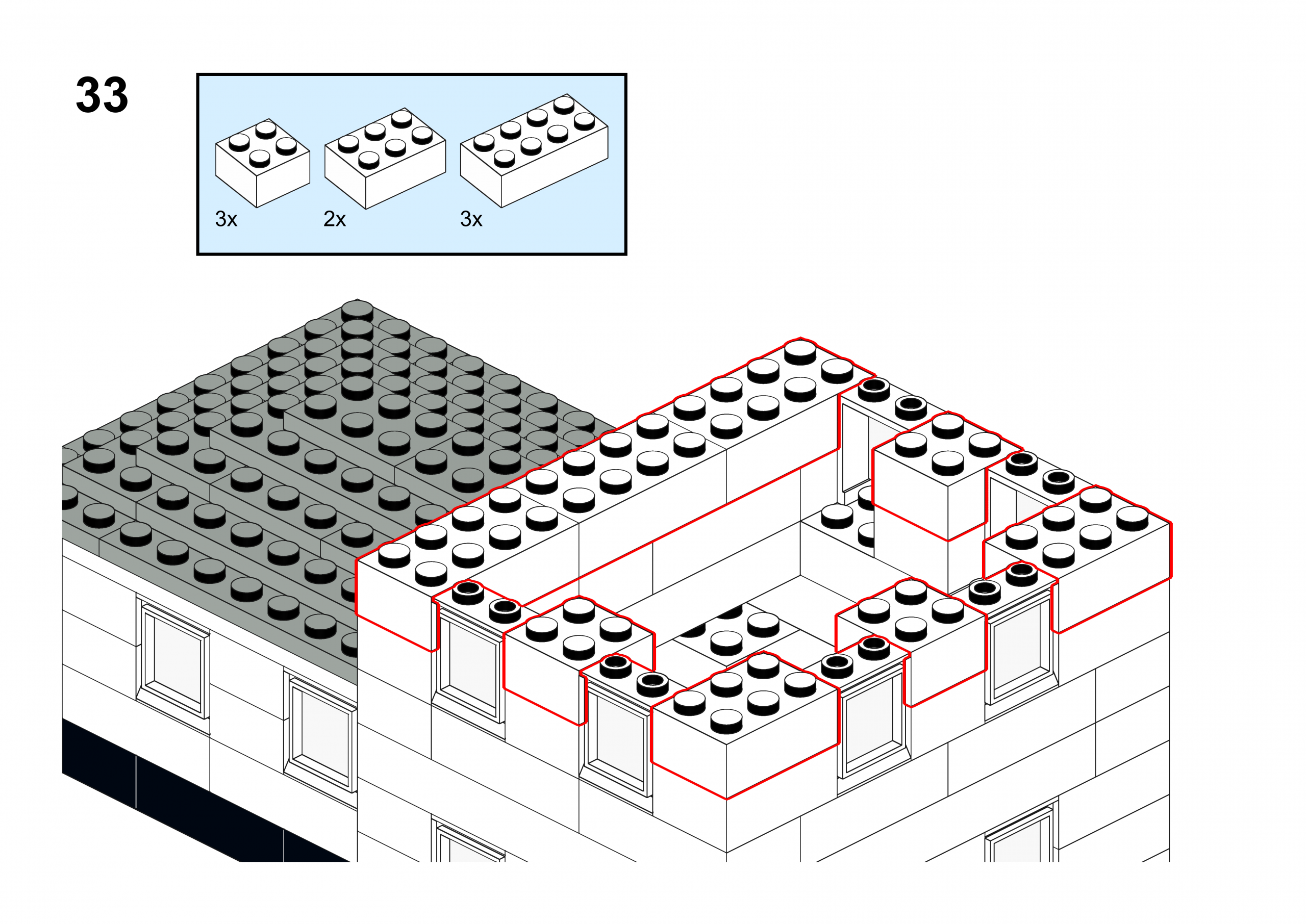 33

3x

2x

3x