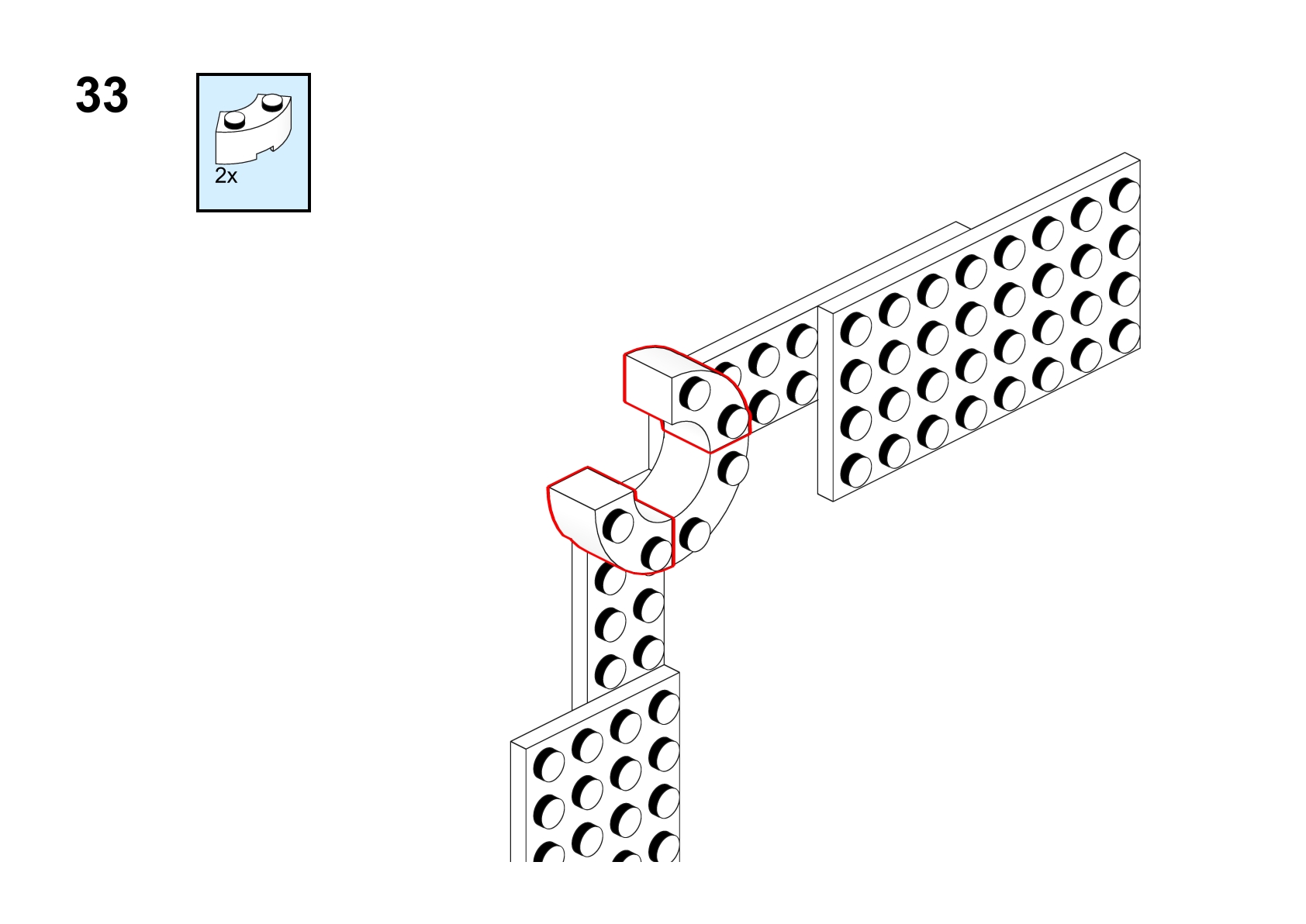 33

2x