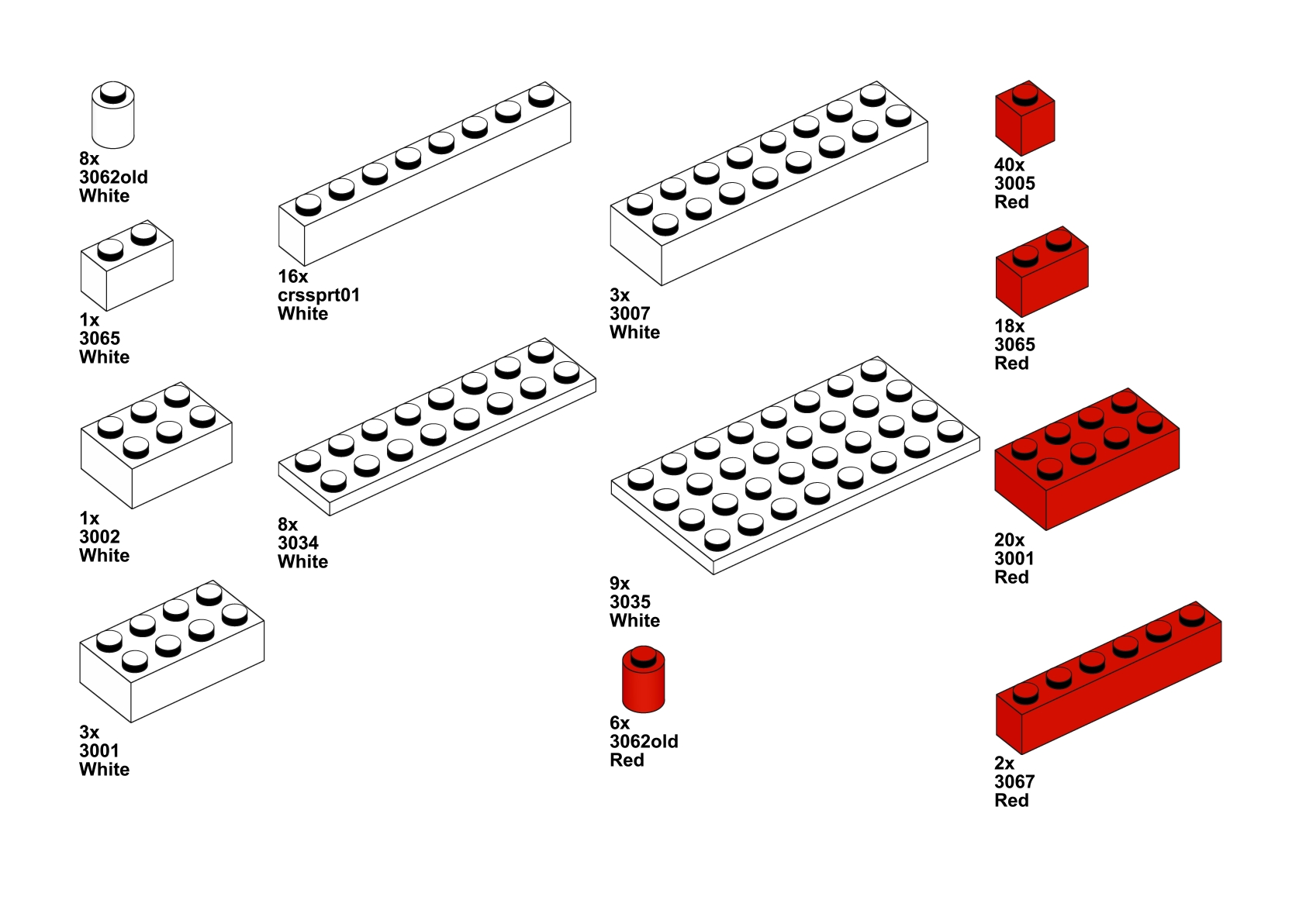 8x
3062old
White

1x
3065
White

1x
3002
White

3x
3001
White

16x
crssprt01
White

8x
3034
White

3x
3007
White

9x
3035
White

6x
3062old
Red

40x
3005
Red

18x
3065
Red

20x
3001
Red

2x
3067
Red