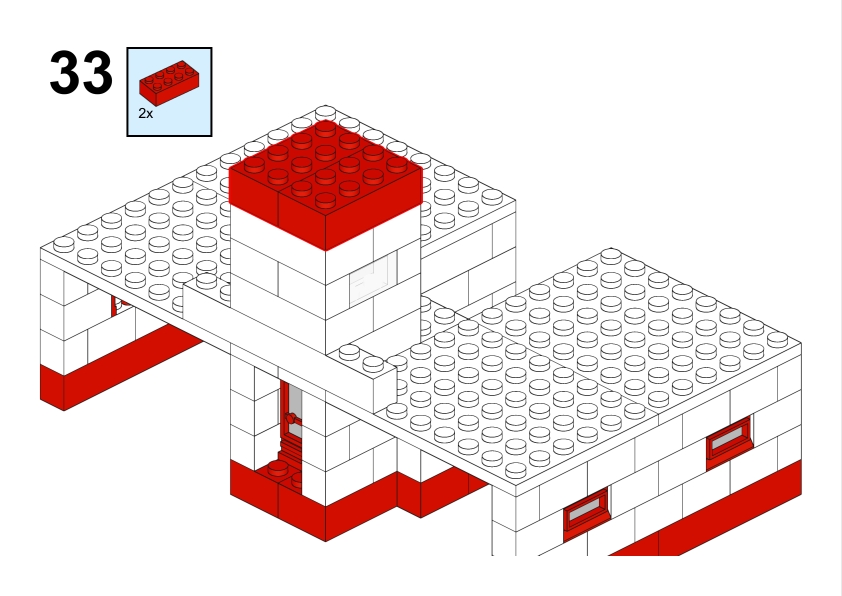 33

2x