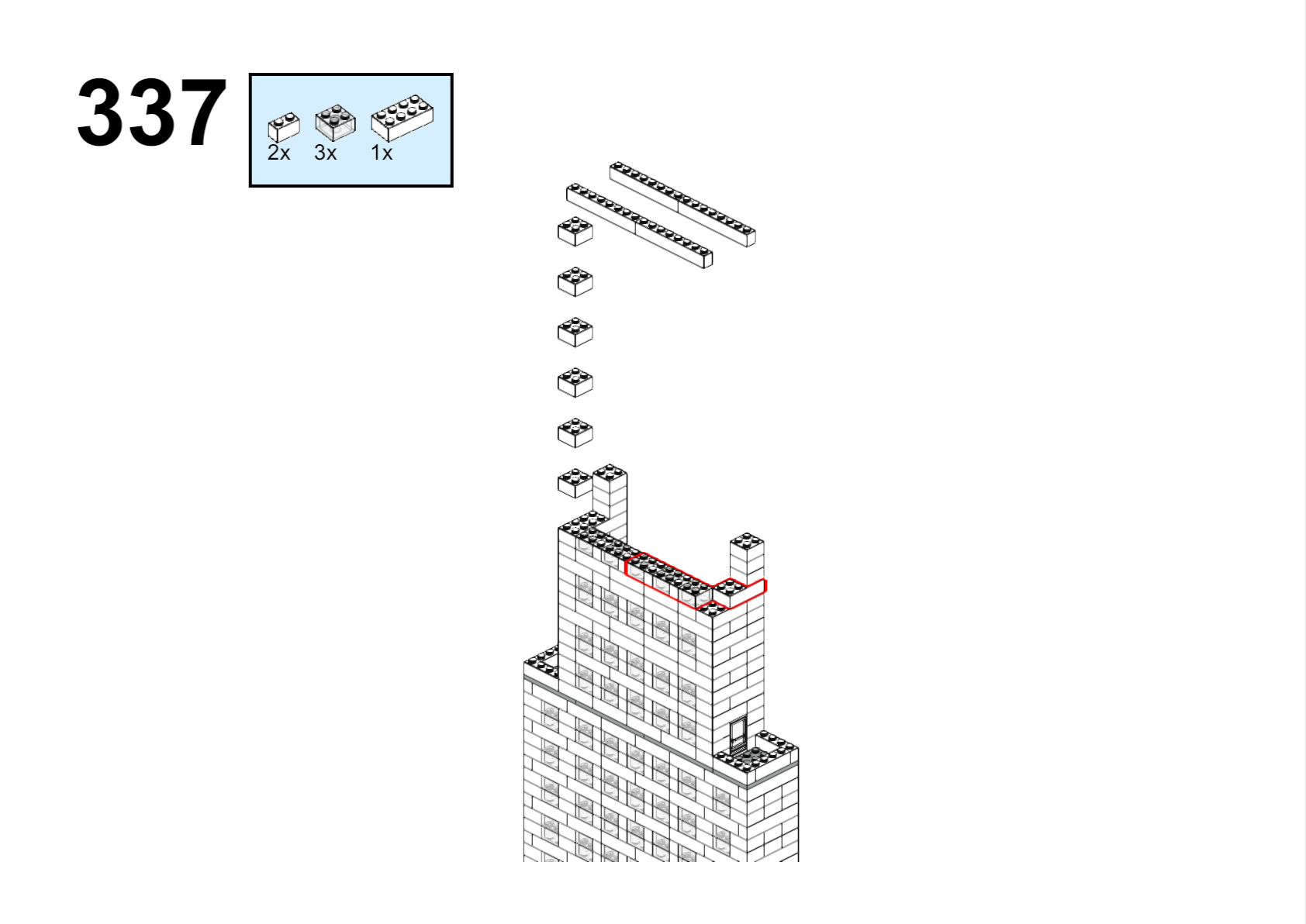 337

2x 3x 1x