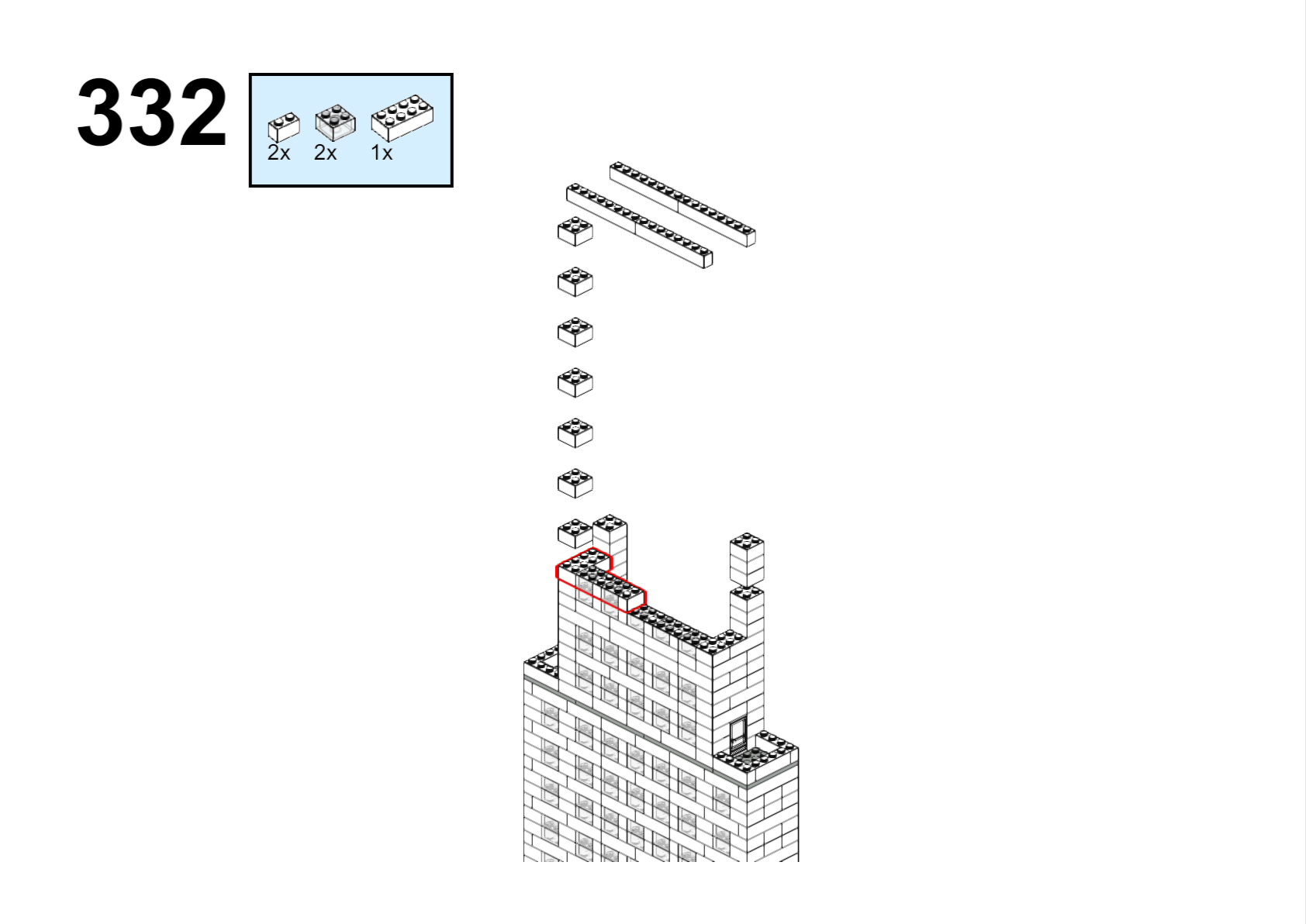 332

2x 2x 1x