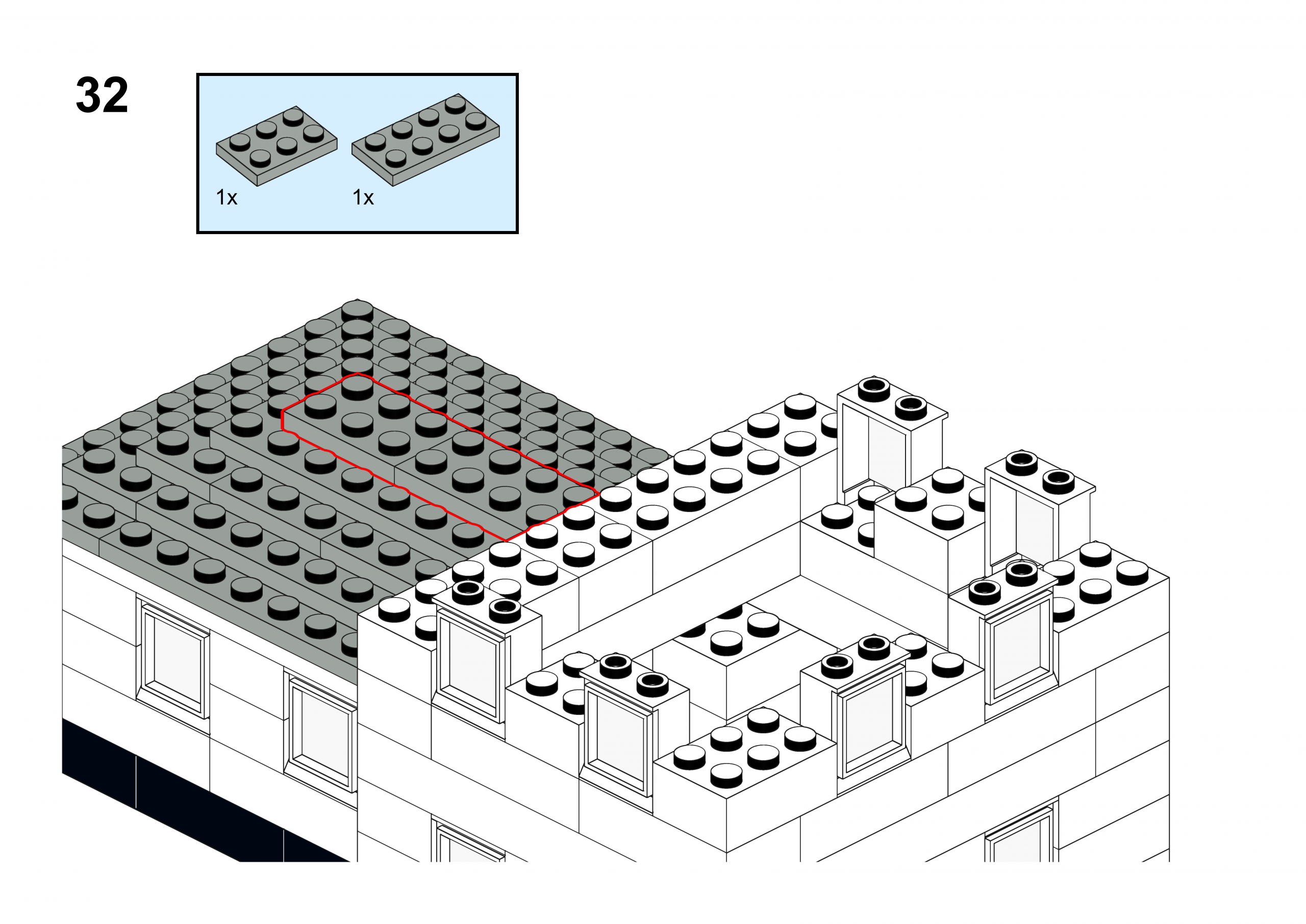 32

1x

1x