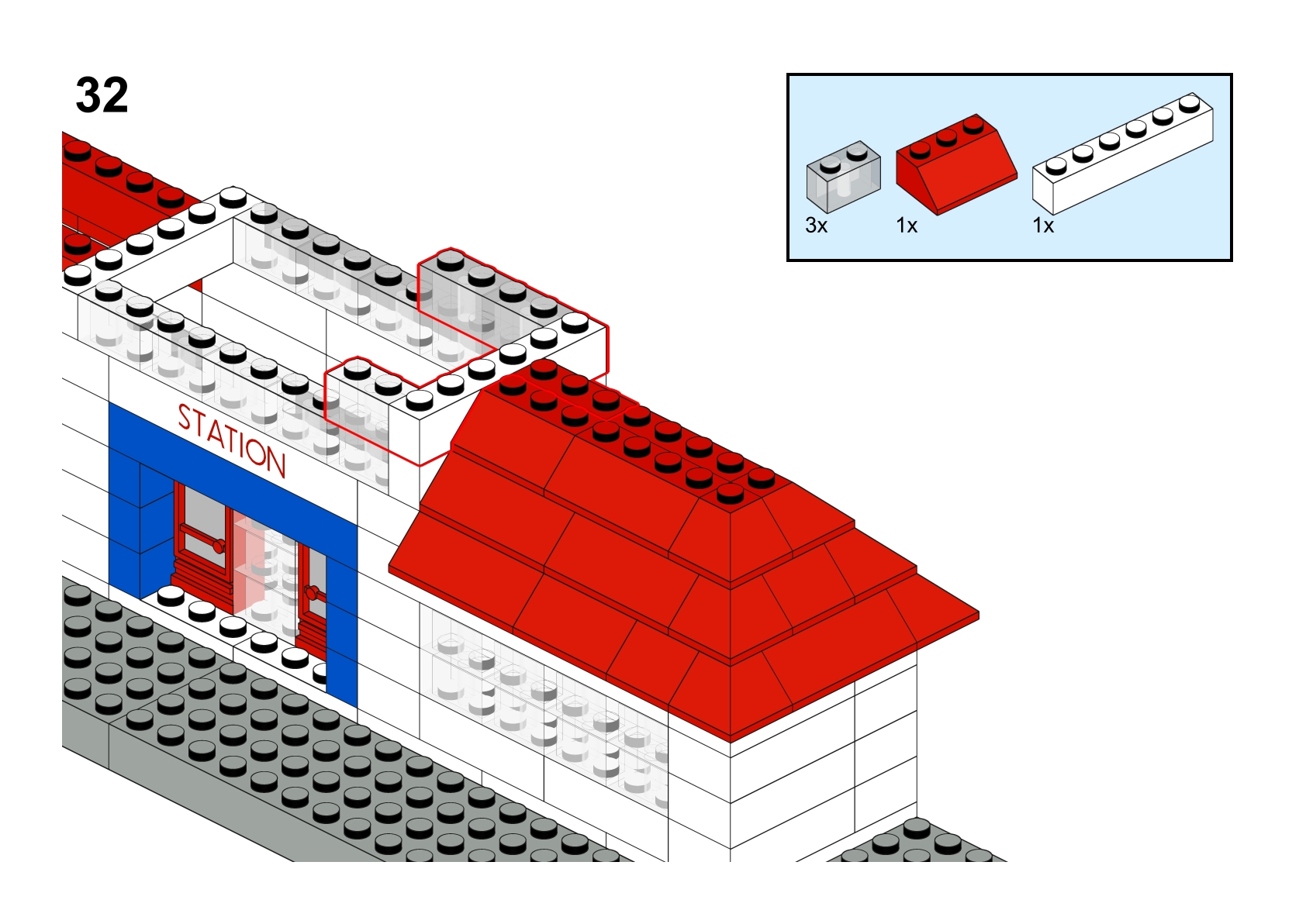 32

3x

1x

1x

STATION