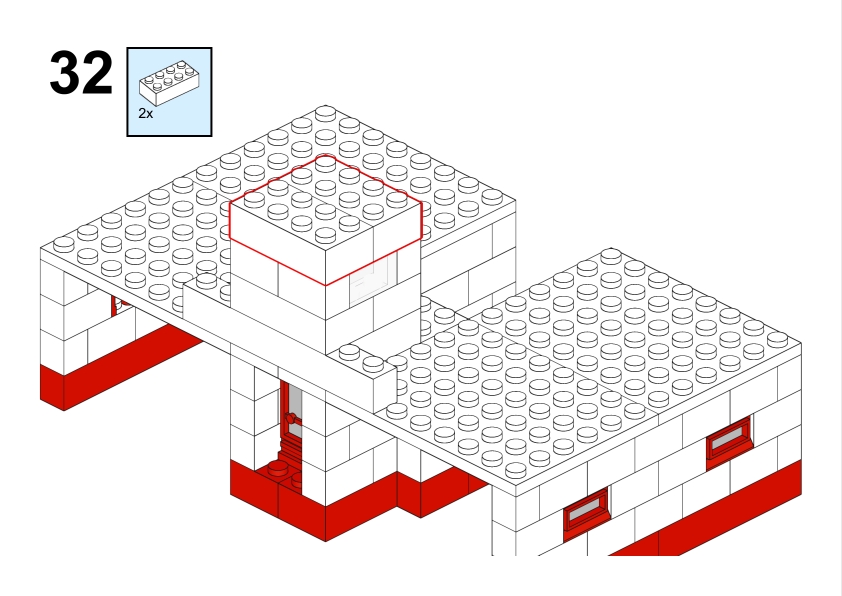 32

2x