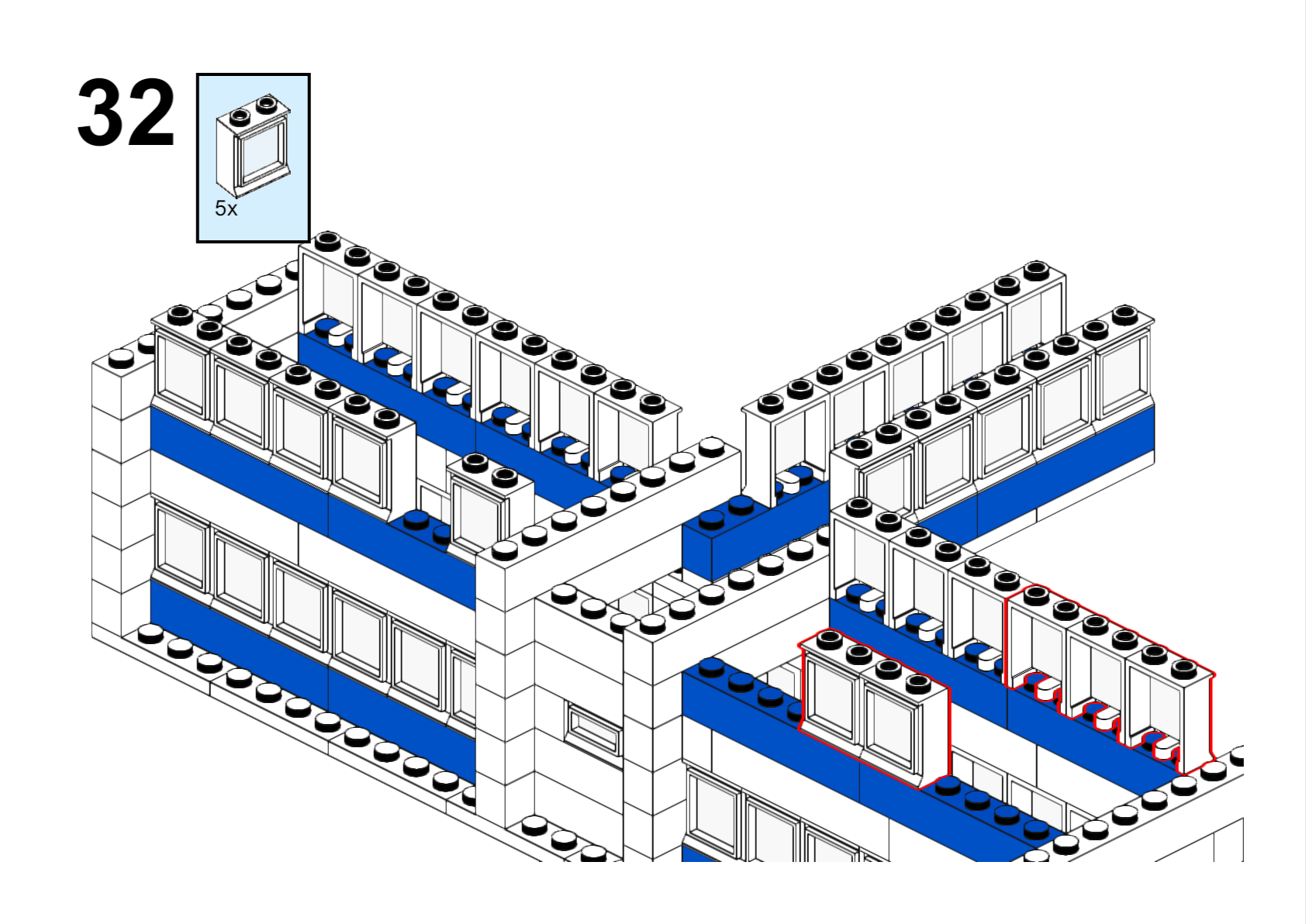 32

5x