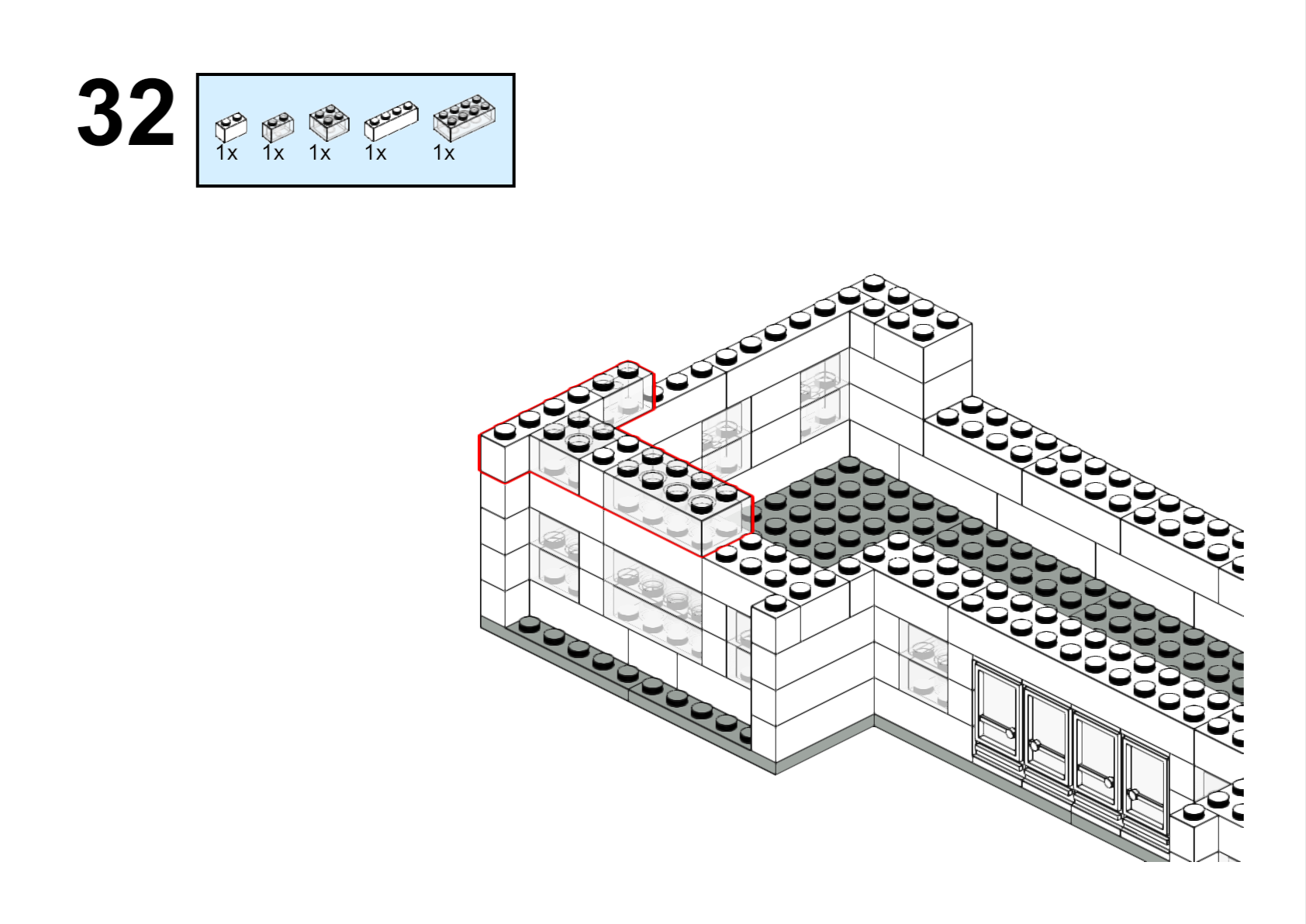 32

1x 1x 1x 1x 1x