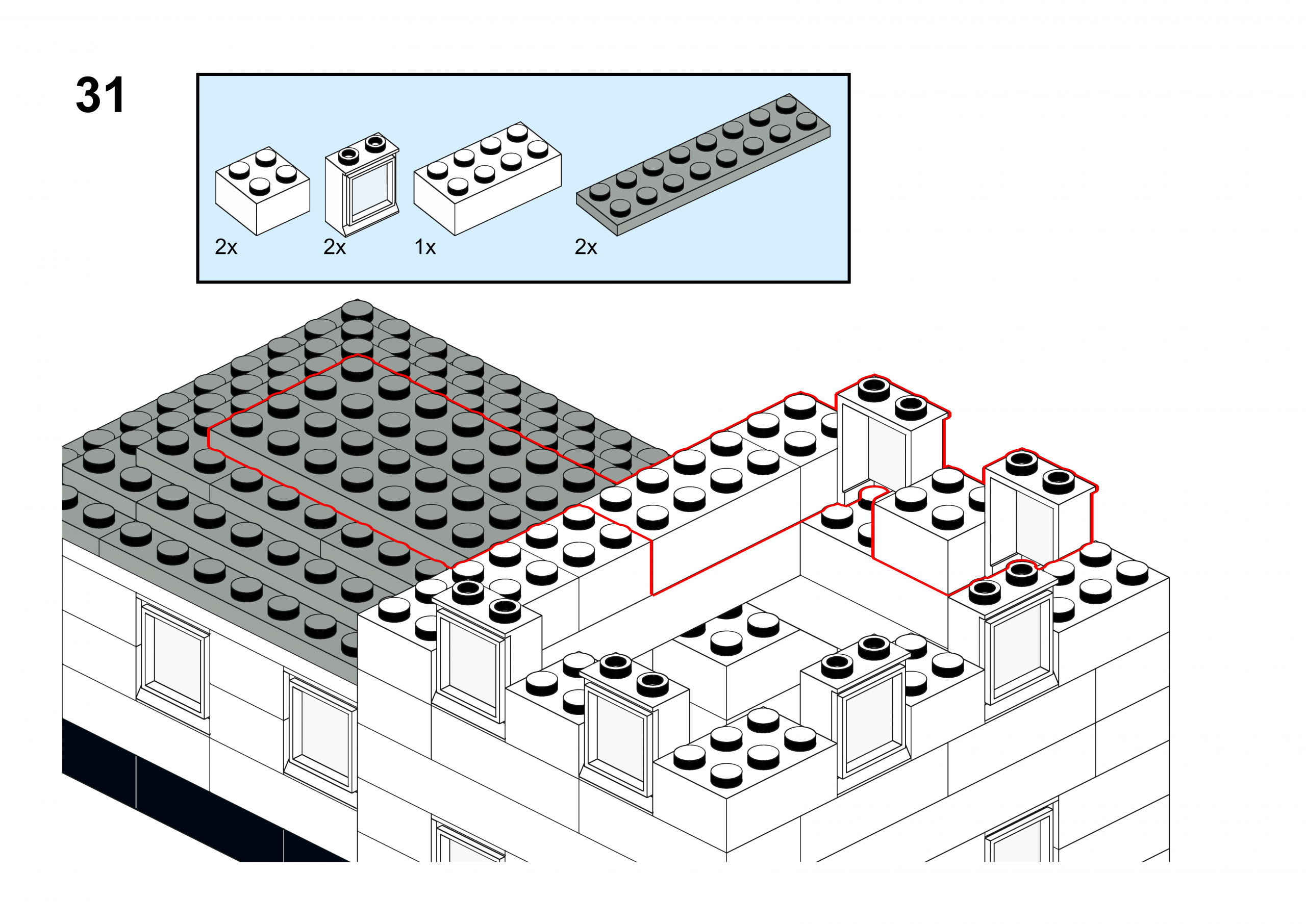 31

2x 2x 1x 2x