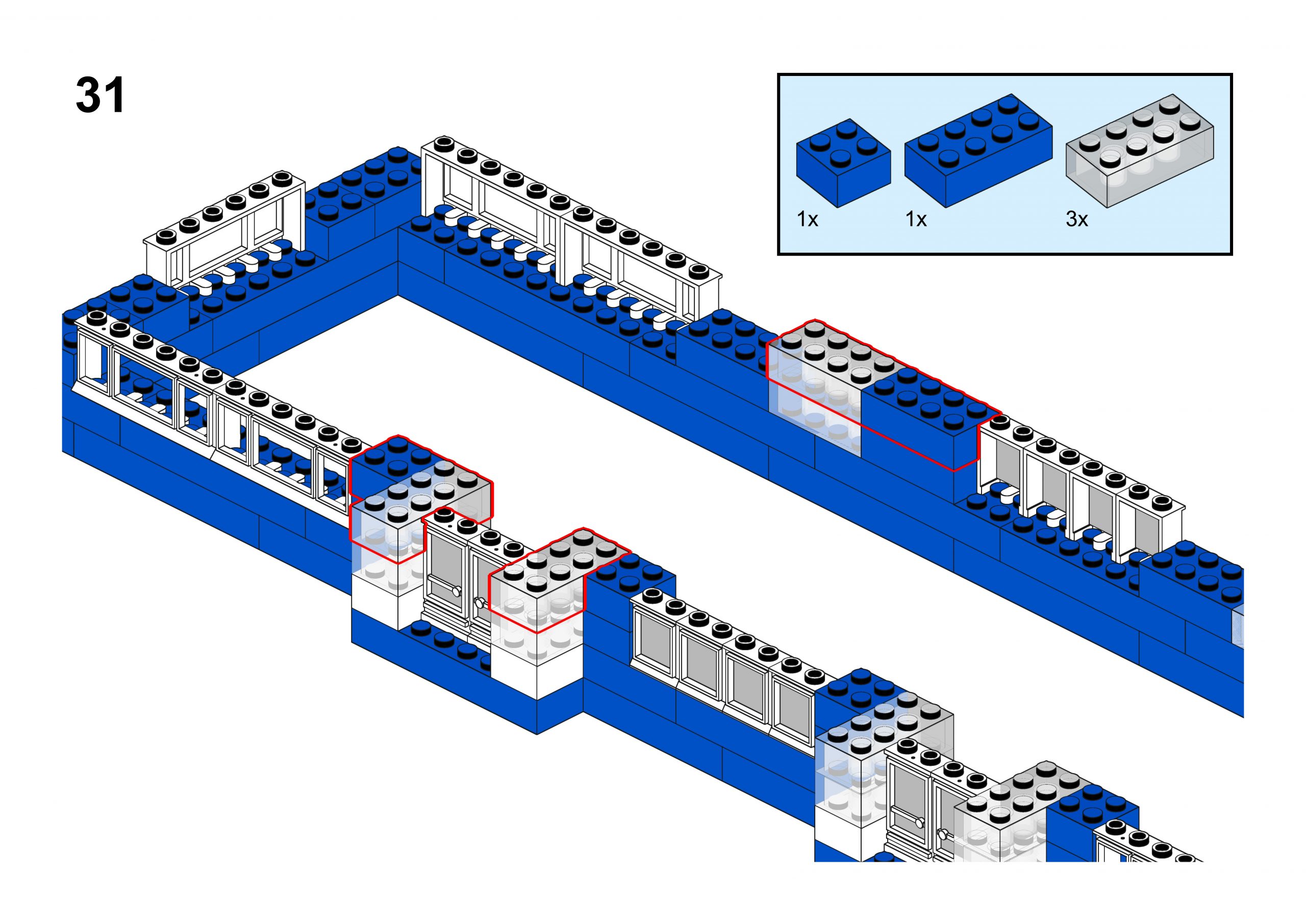 31

1x

1x

3x