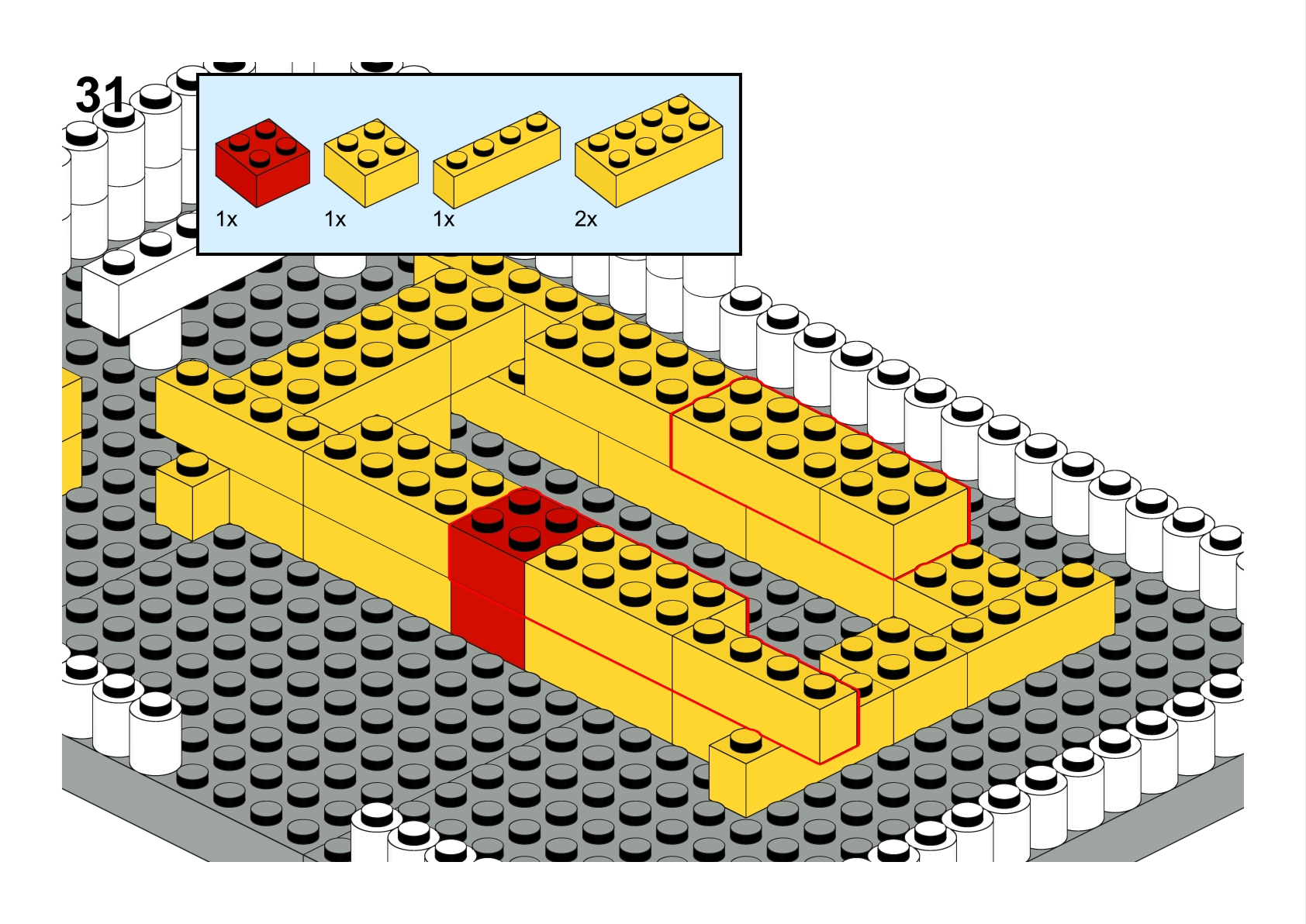 31

1x 1x 1x 2x