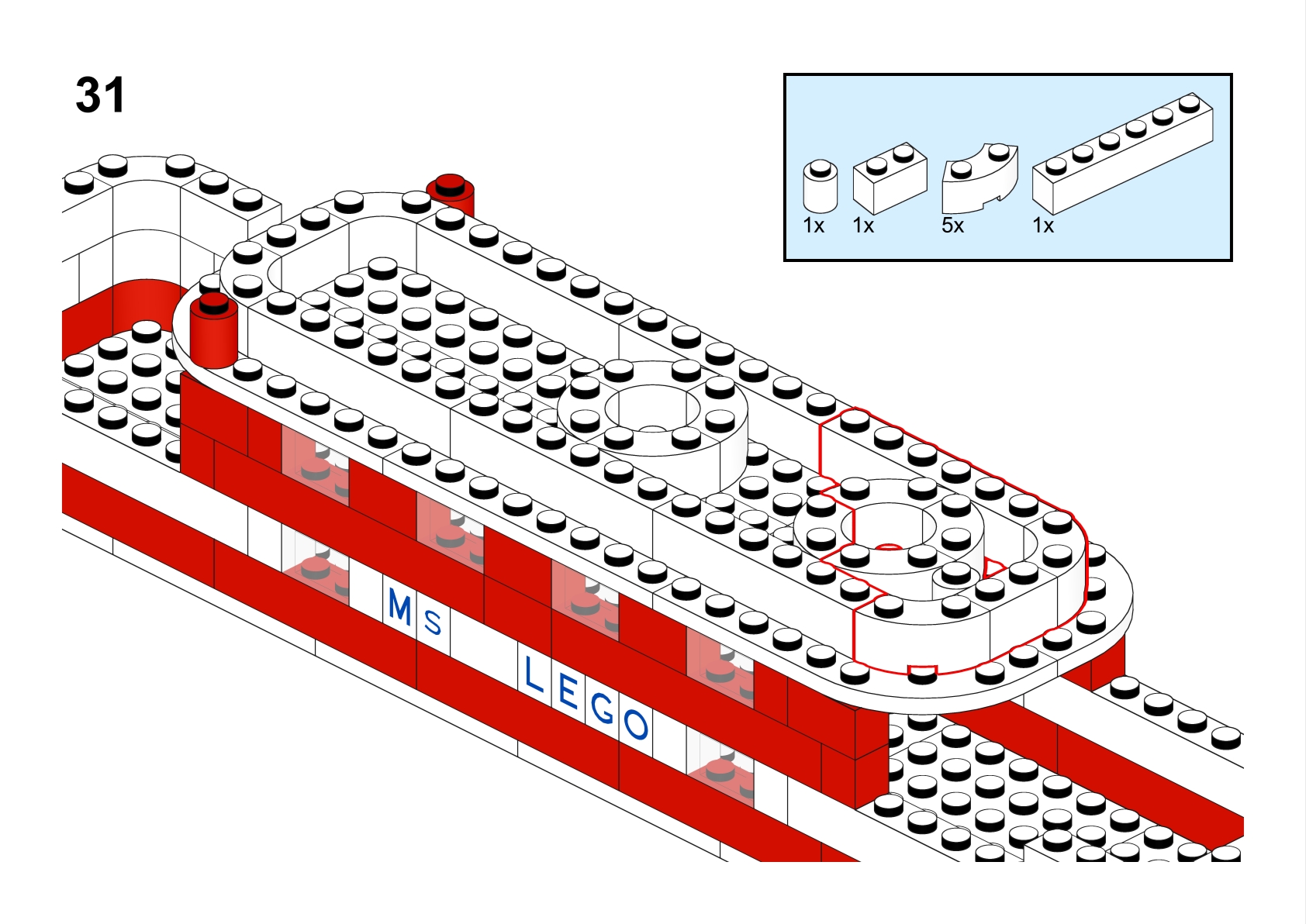 31

1x 1x 5x 1x

MS

LEGO