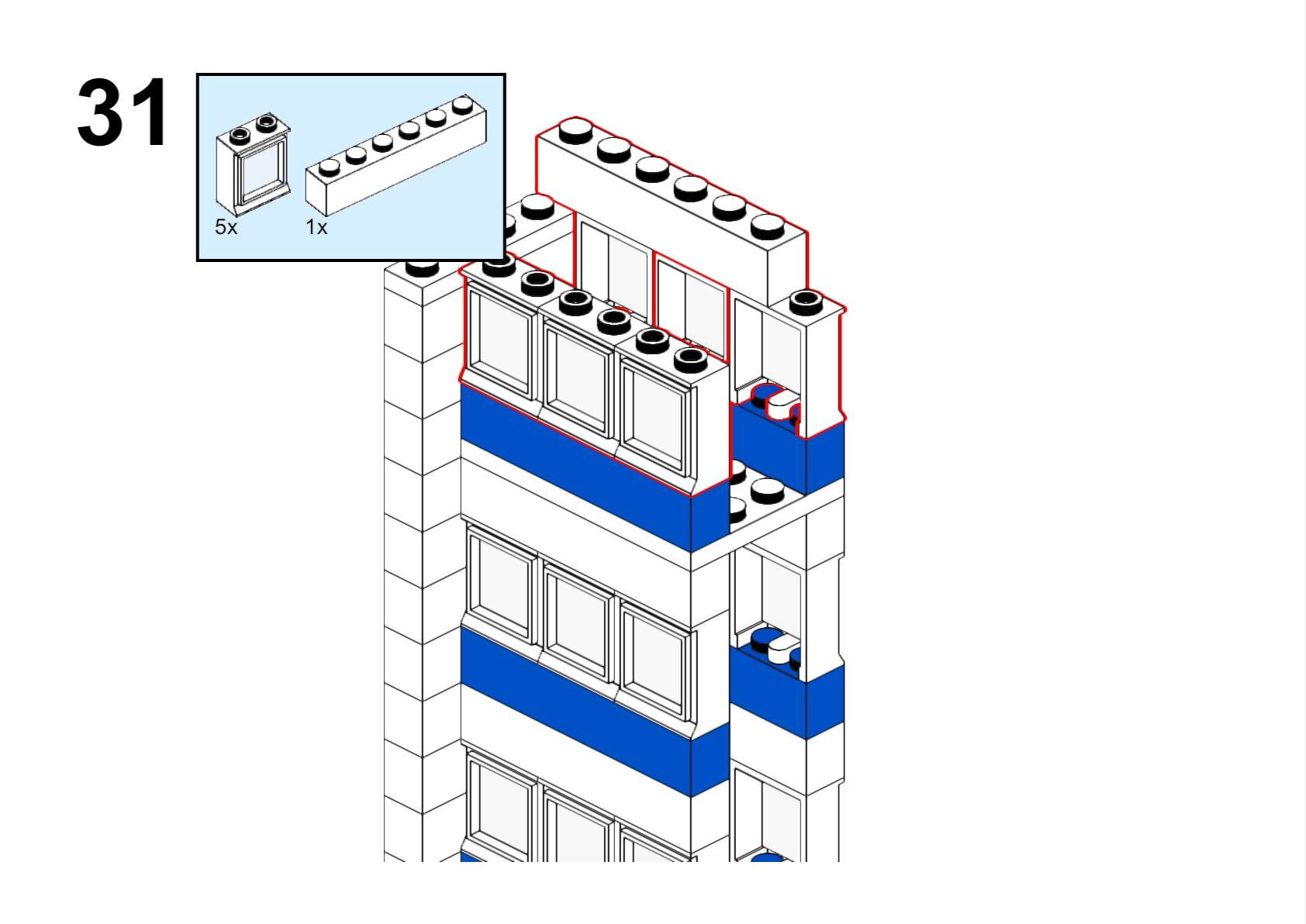 31

5x
1x