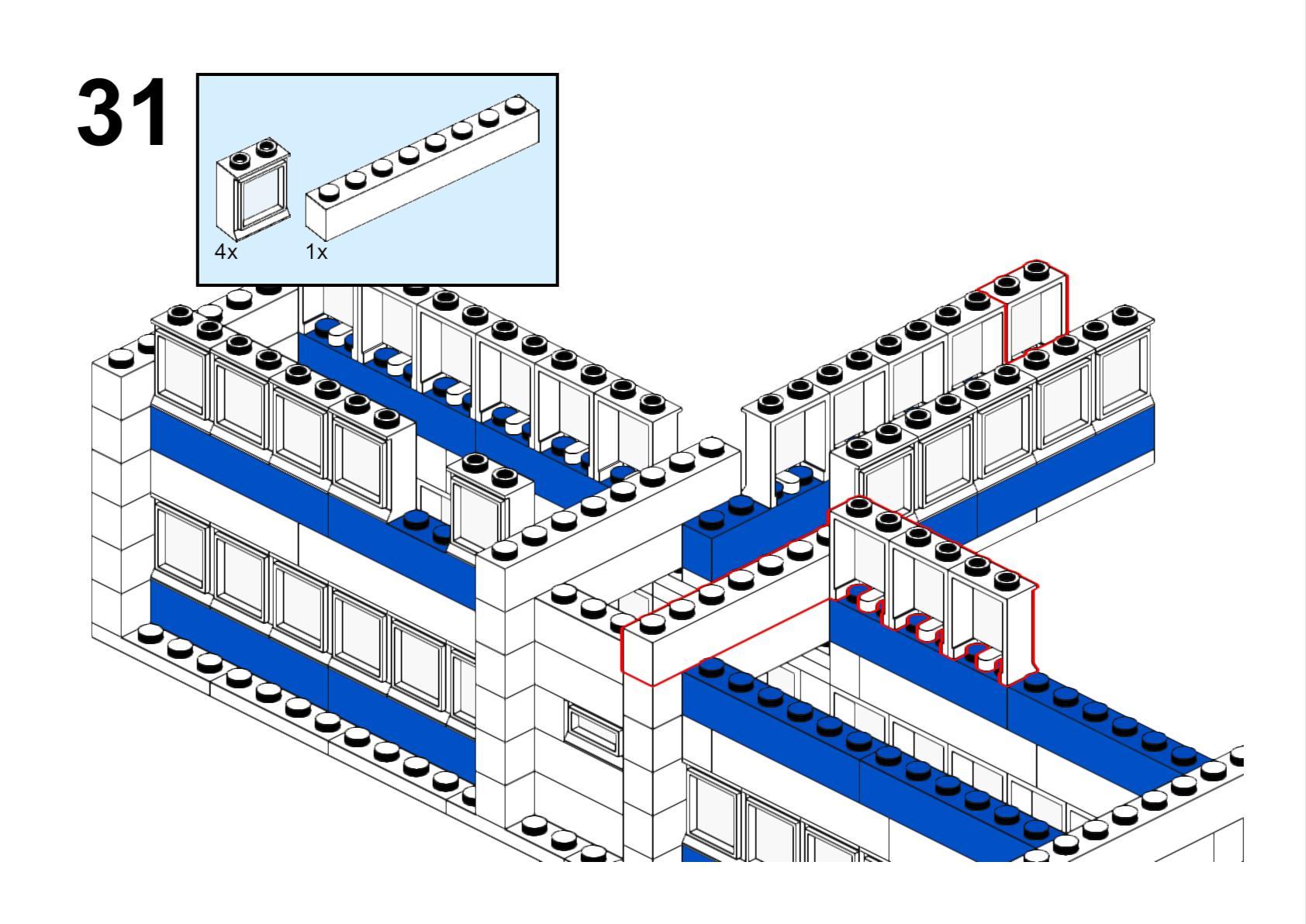 31

4x

1x