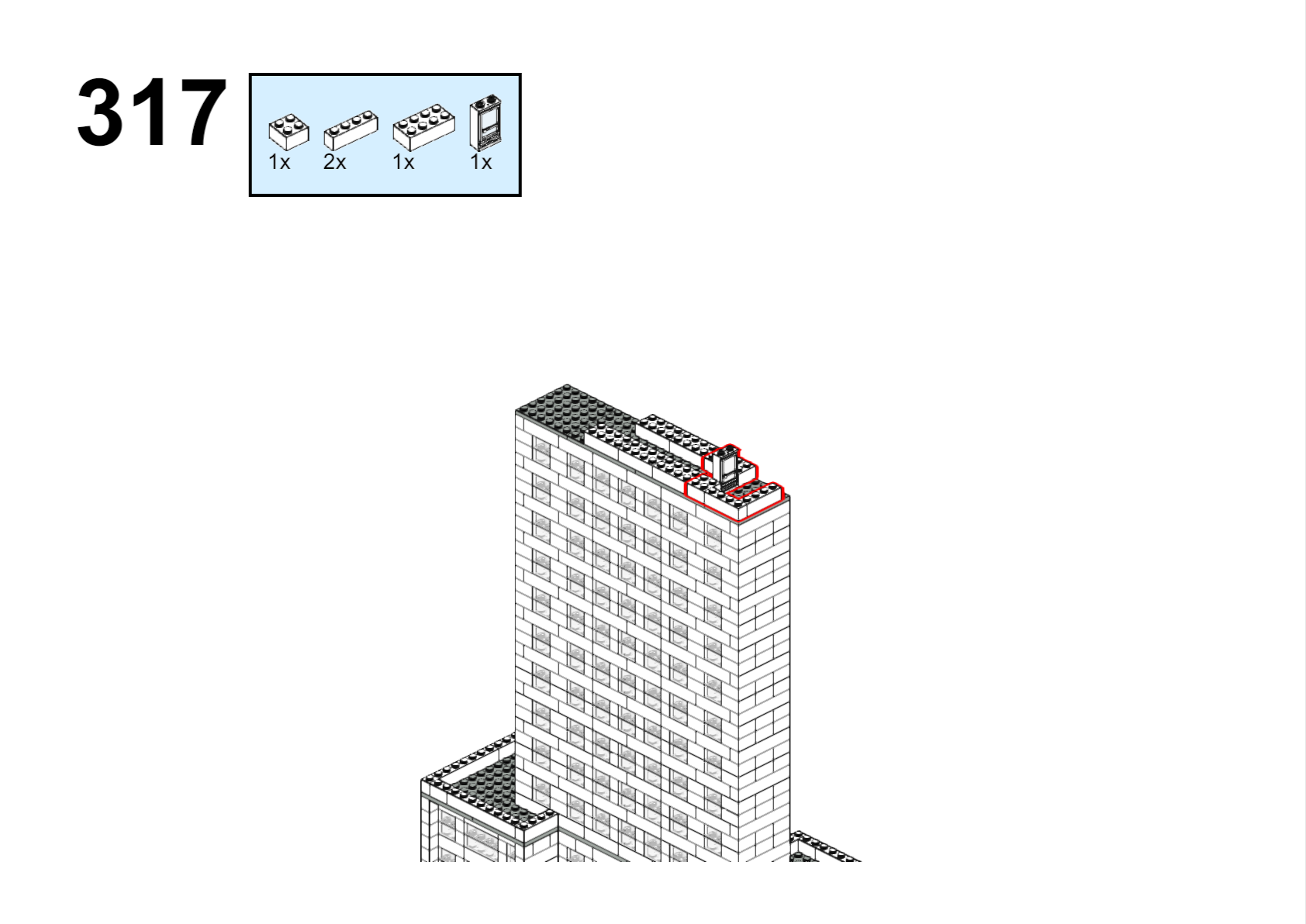 317

1x 2x 1x 1x