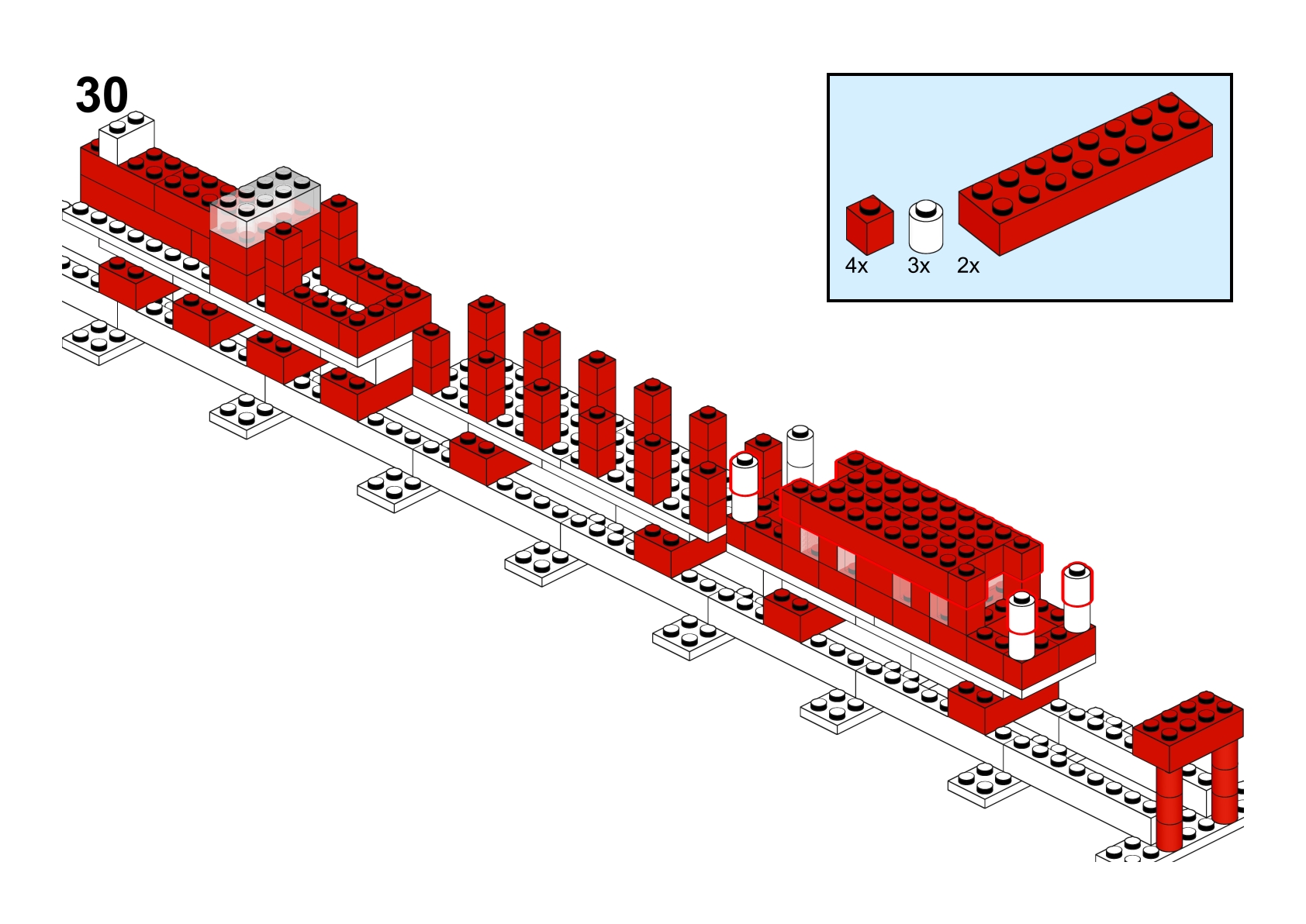 30

4x 3x 2x