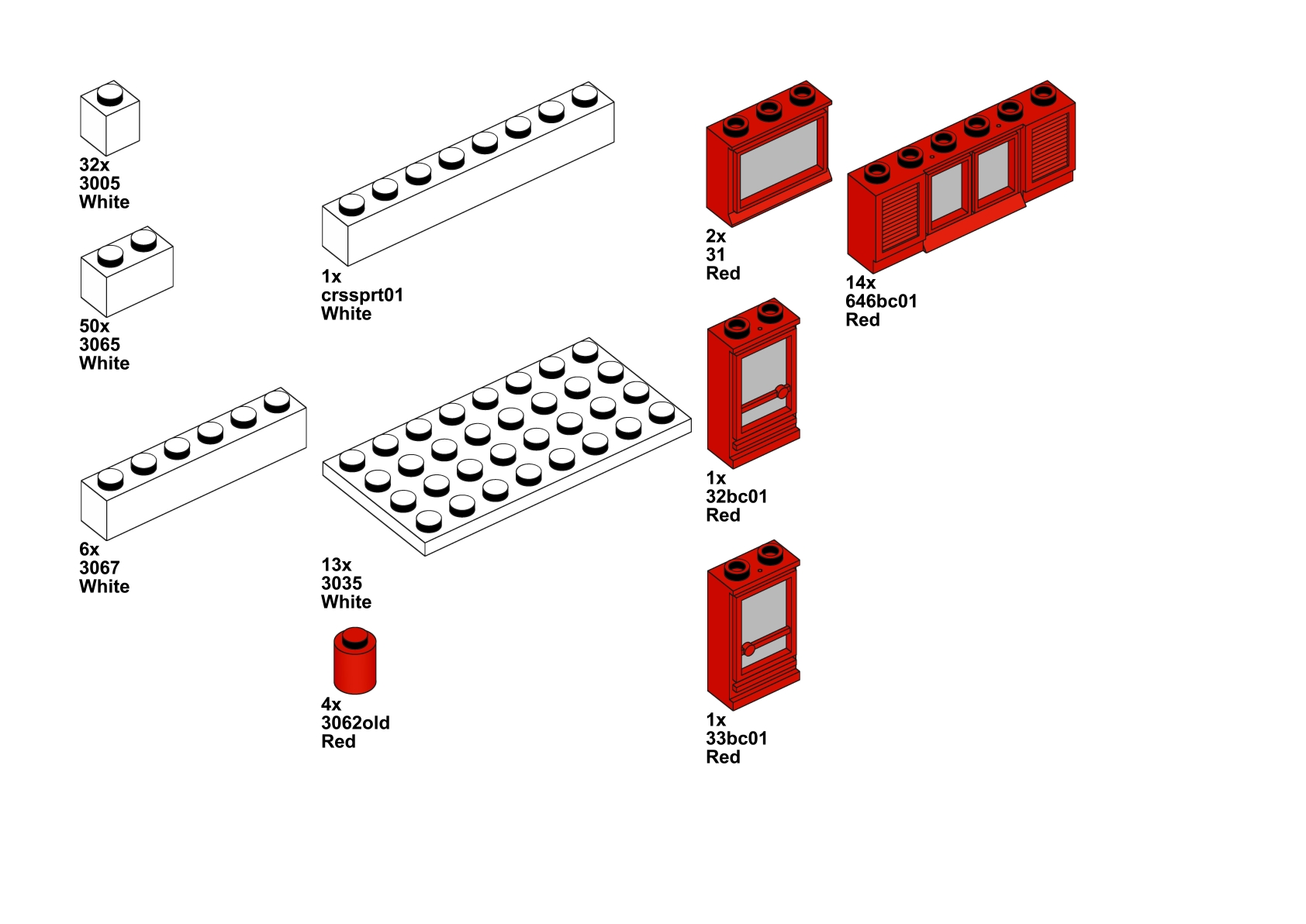 32x
3005
White

50x
3065
White

6x
3067
White

1x
crssprt01
White

13x
3035
White

4x
3062old
Red

2x
31
Red

1x
32bc01
Red

1x
33bc01
Red

14x
646bc01
Red