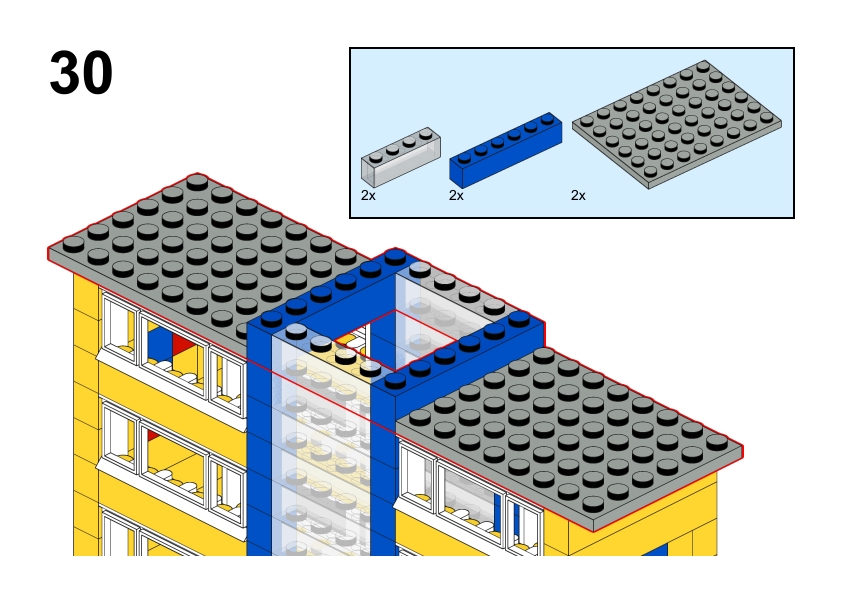 30

2x
2x
2x