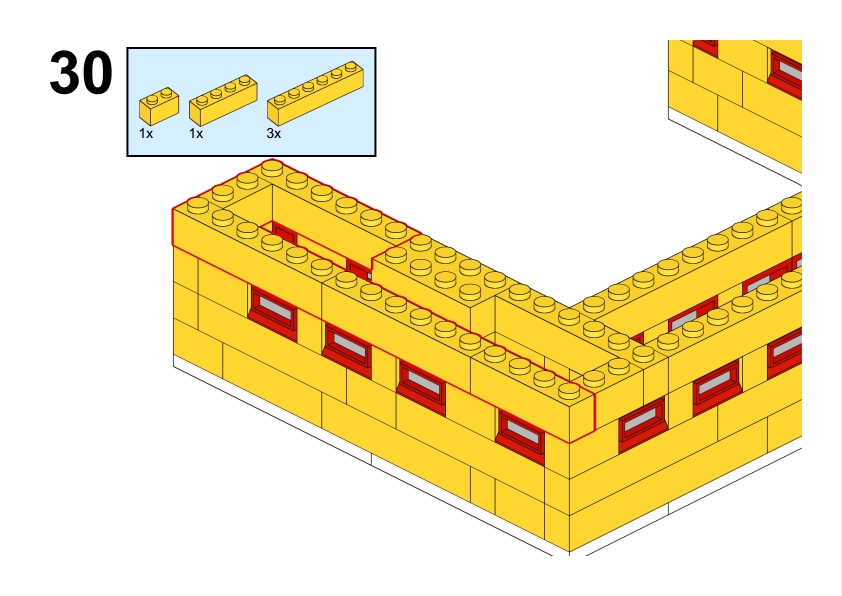 30

1x

1x

3x