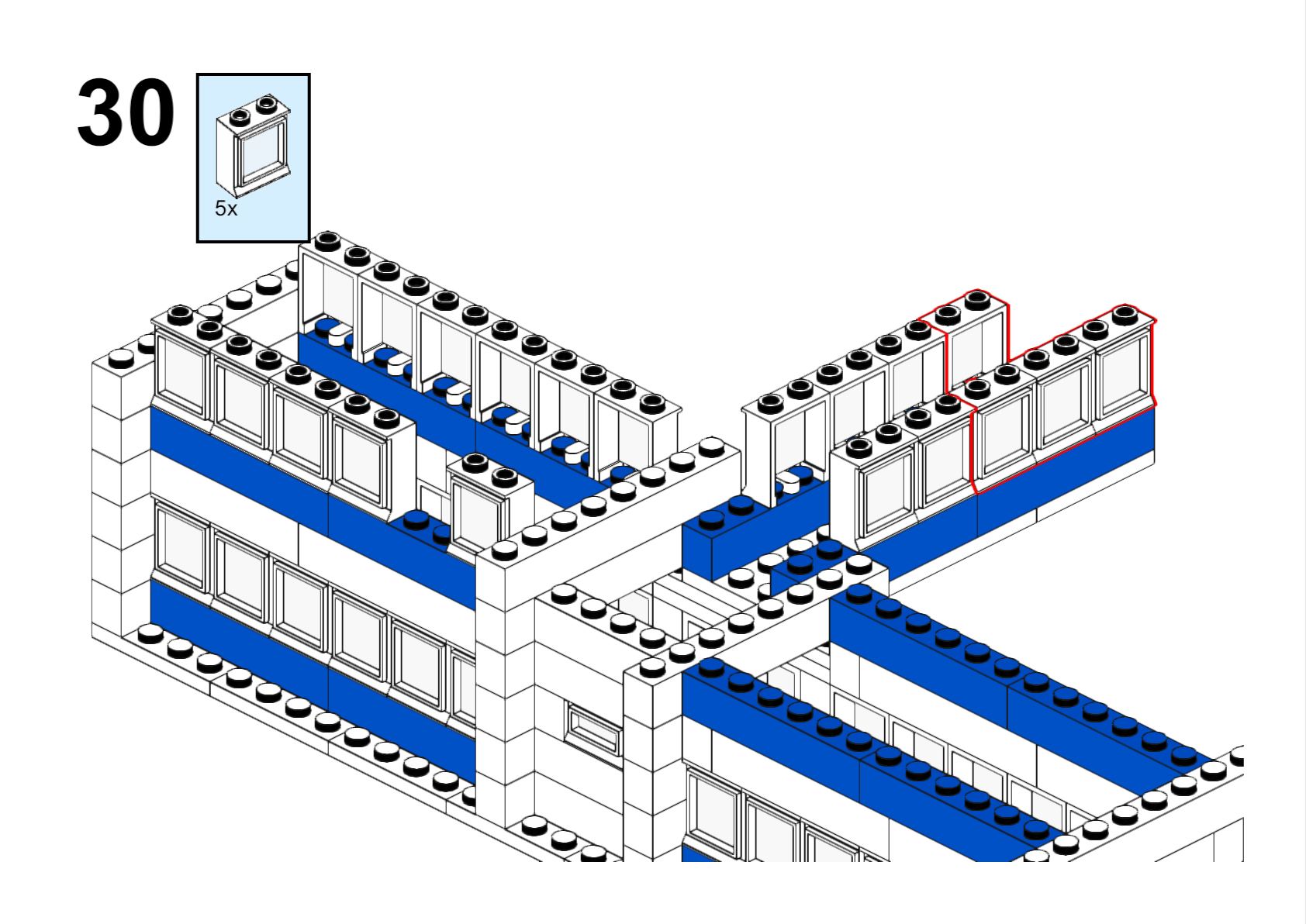 30

5x