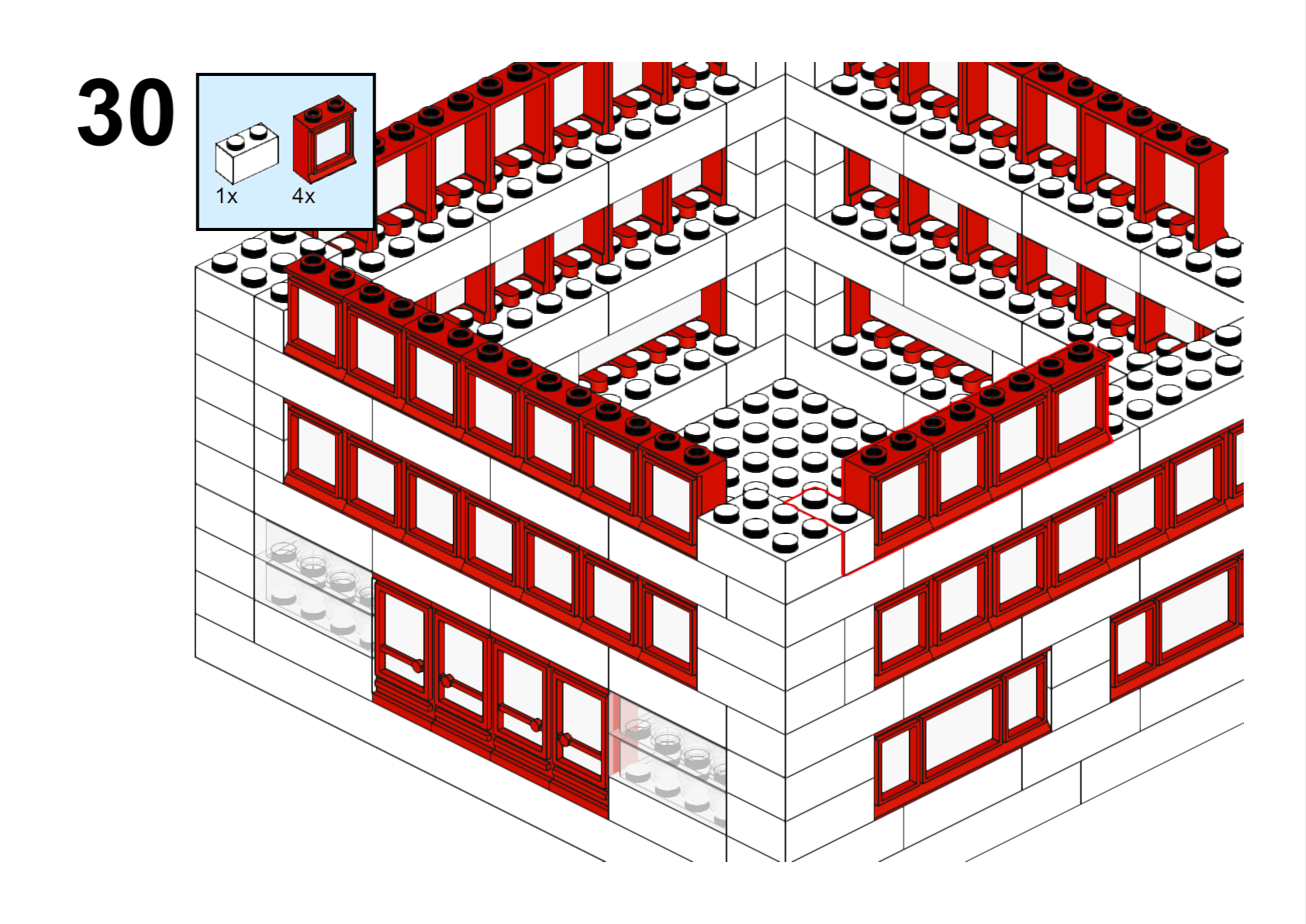 30

1x

4x