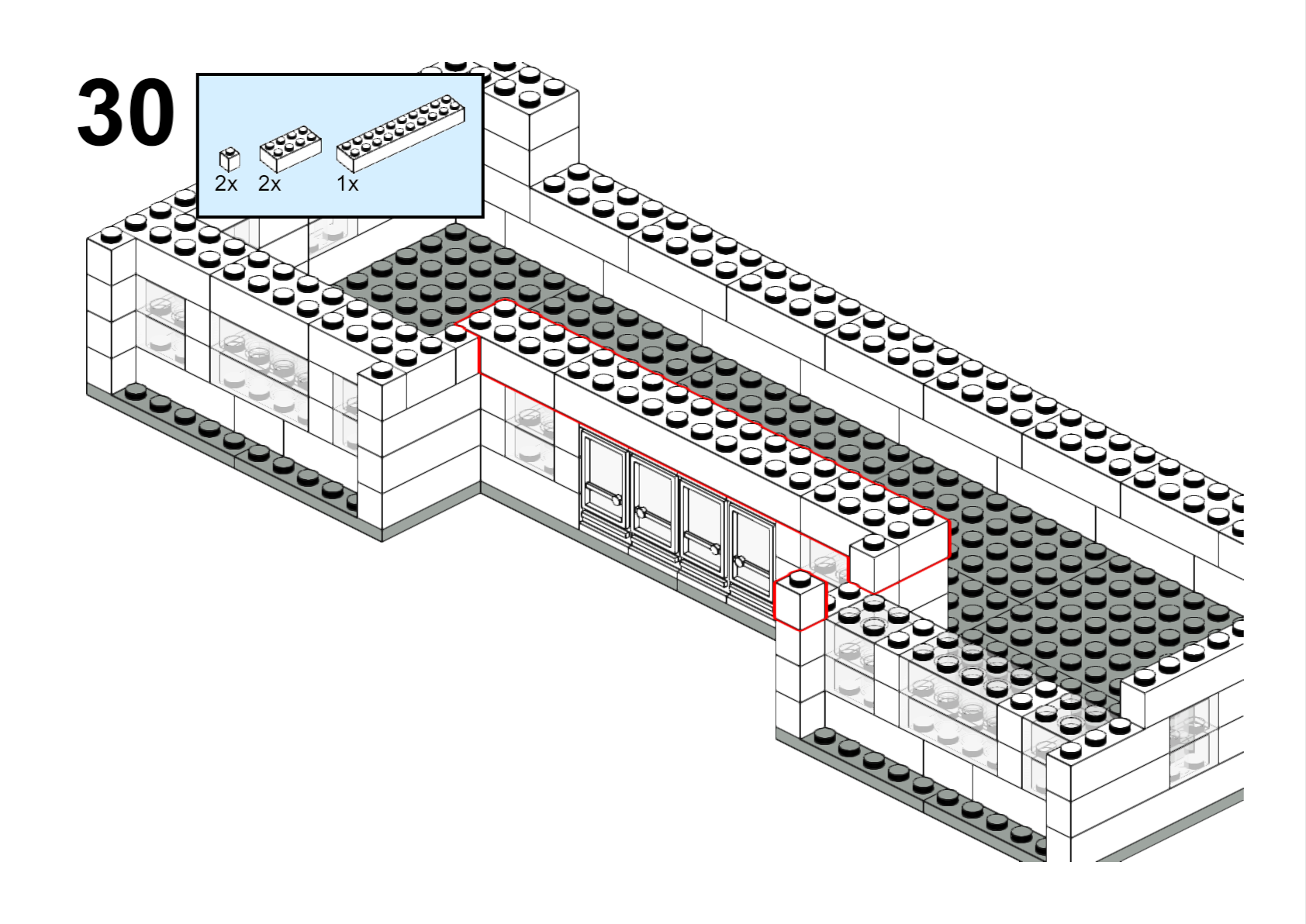 30

2x 2x 1x