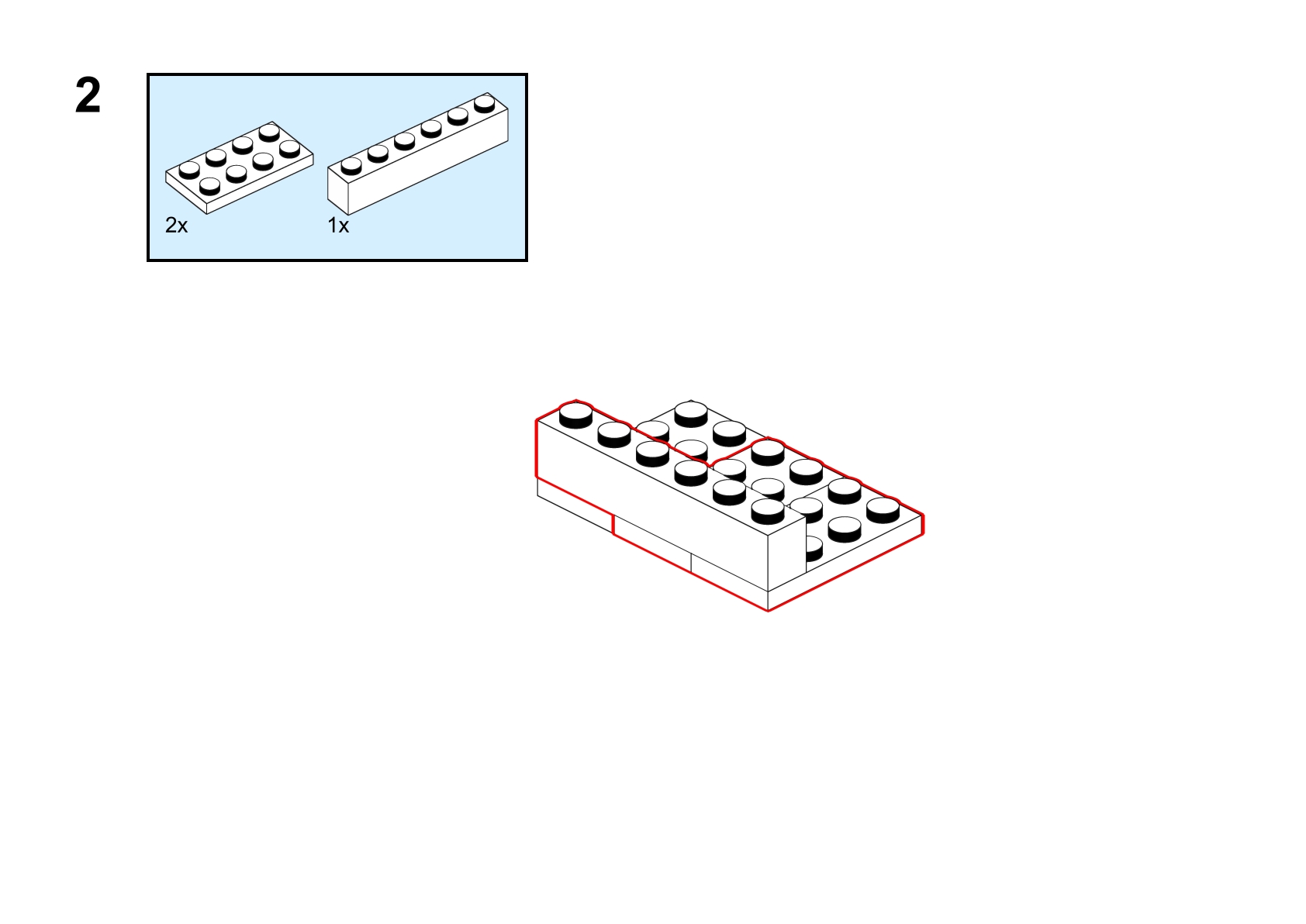 2

2x

1x