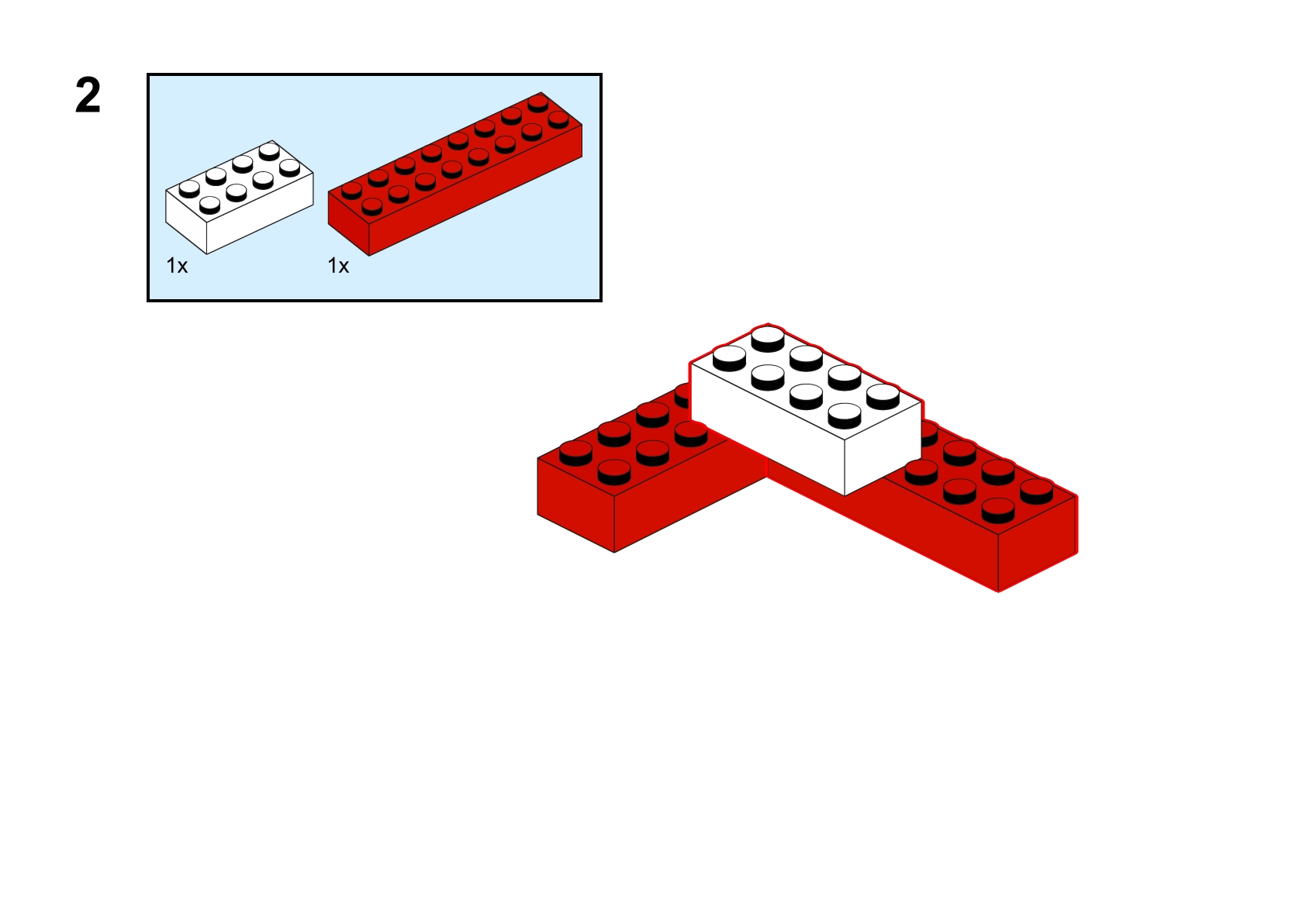 2

1x

1x