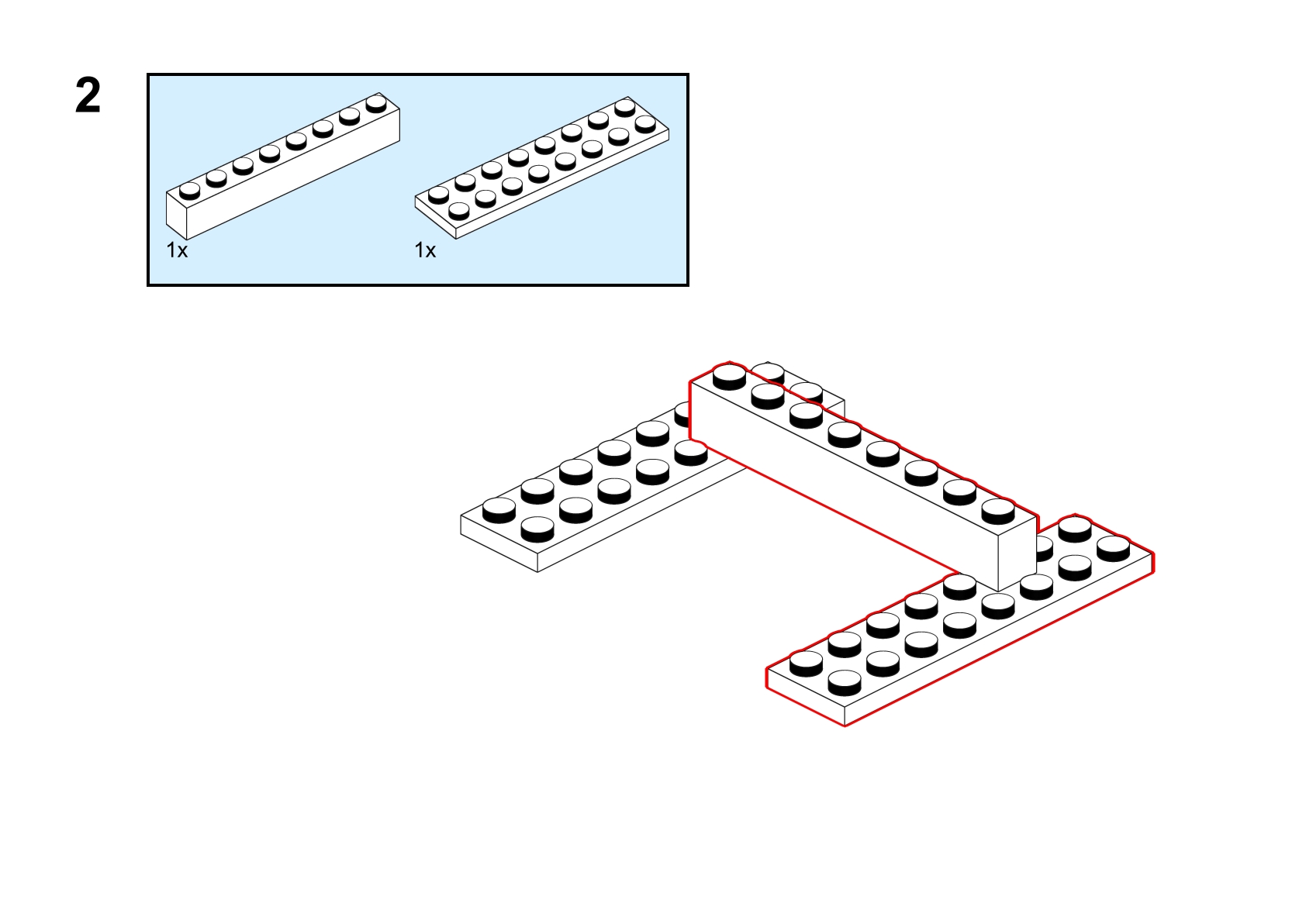 2

1x

1x